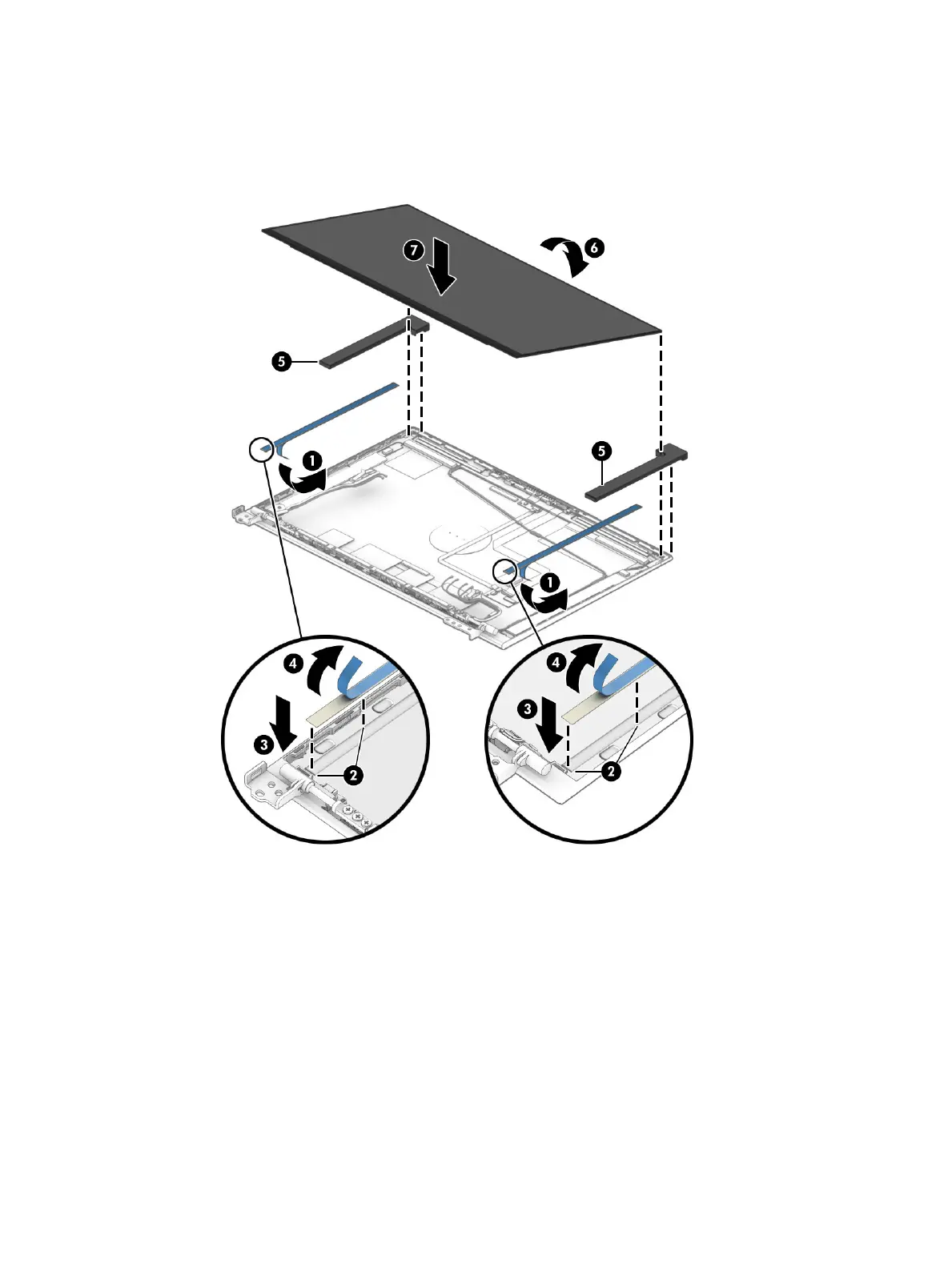 7
6
5
1
5
1
4
3
2
4
3
2