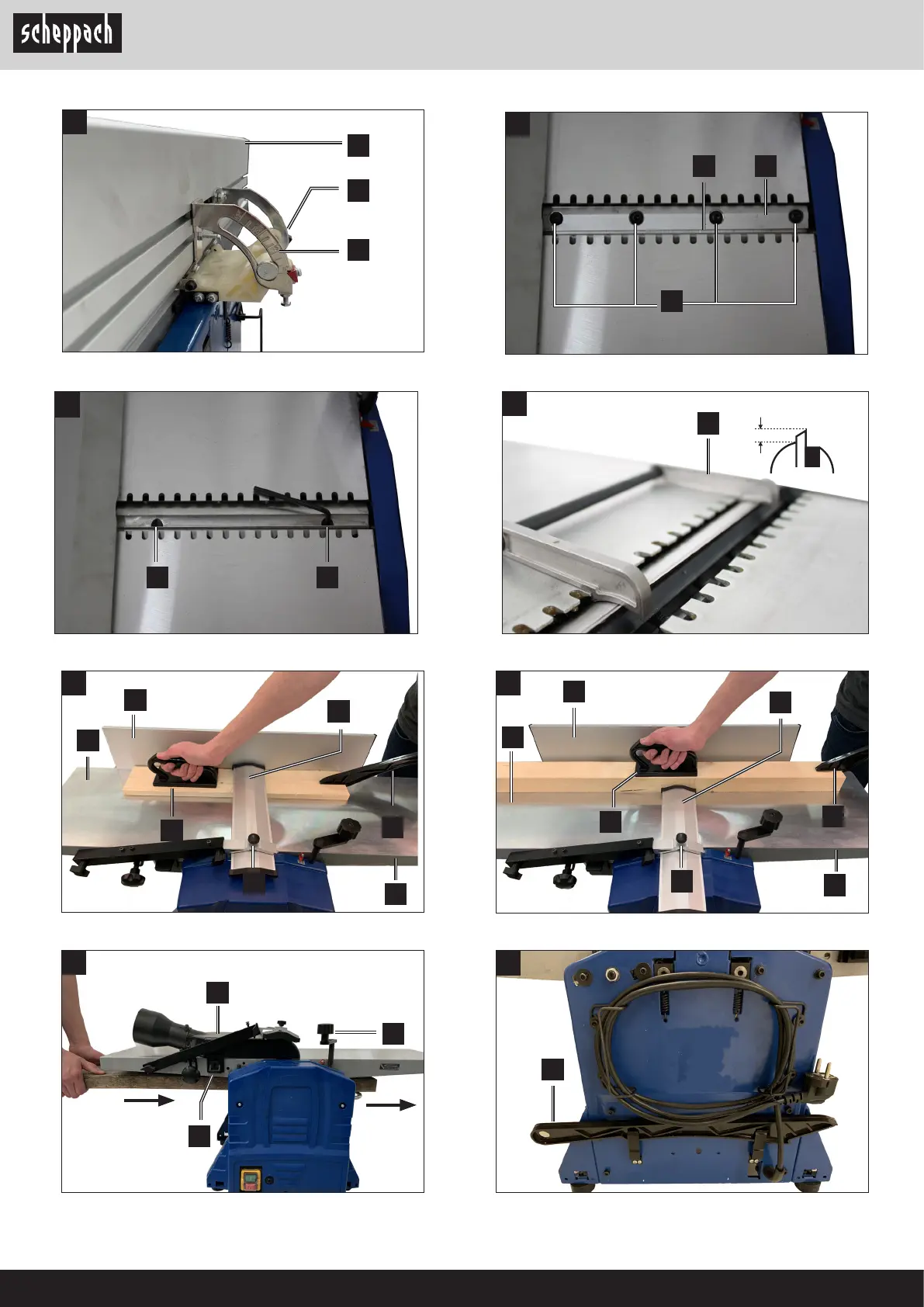 scheppach