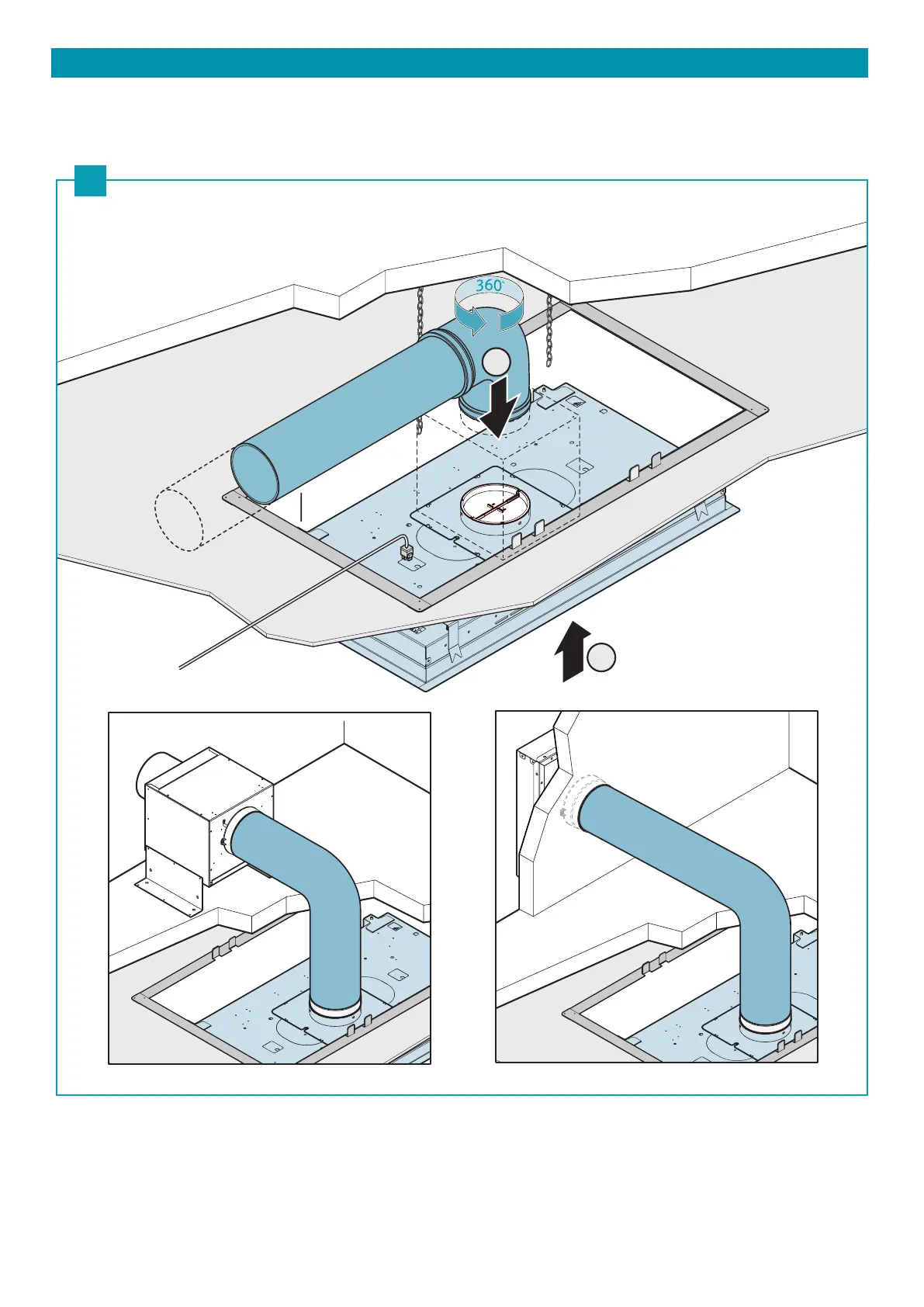 360°