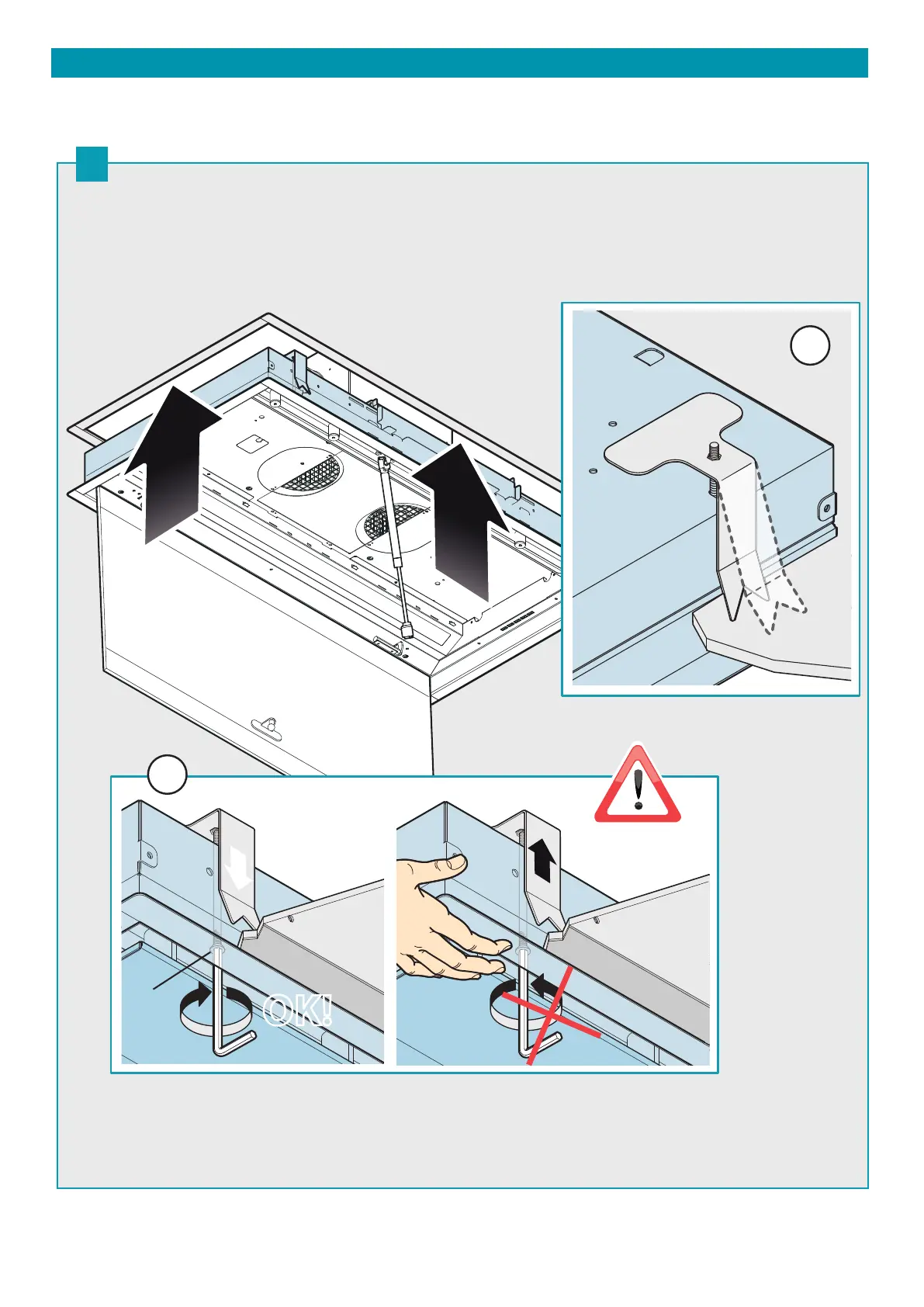 OK!