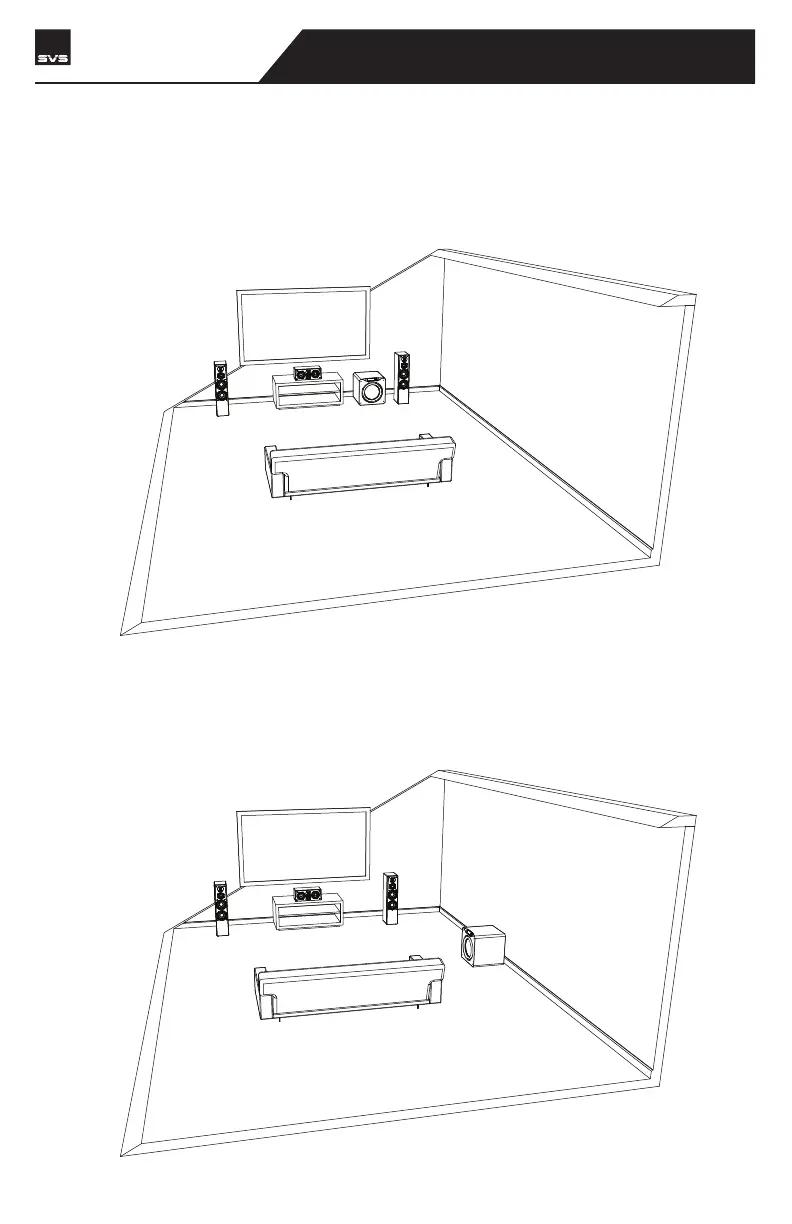 SVS