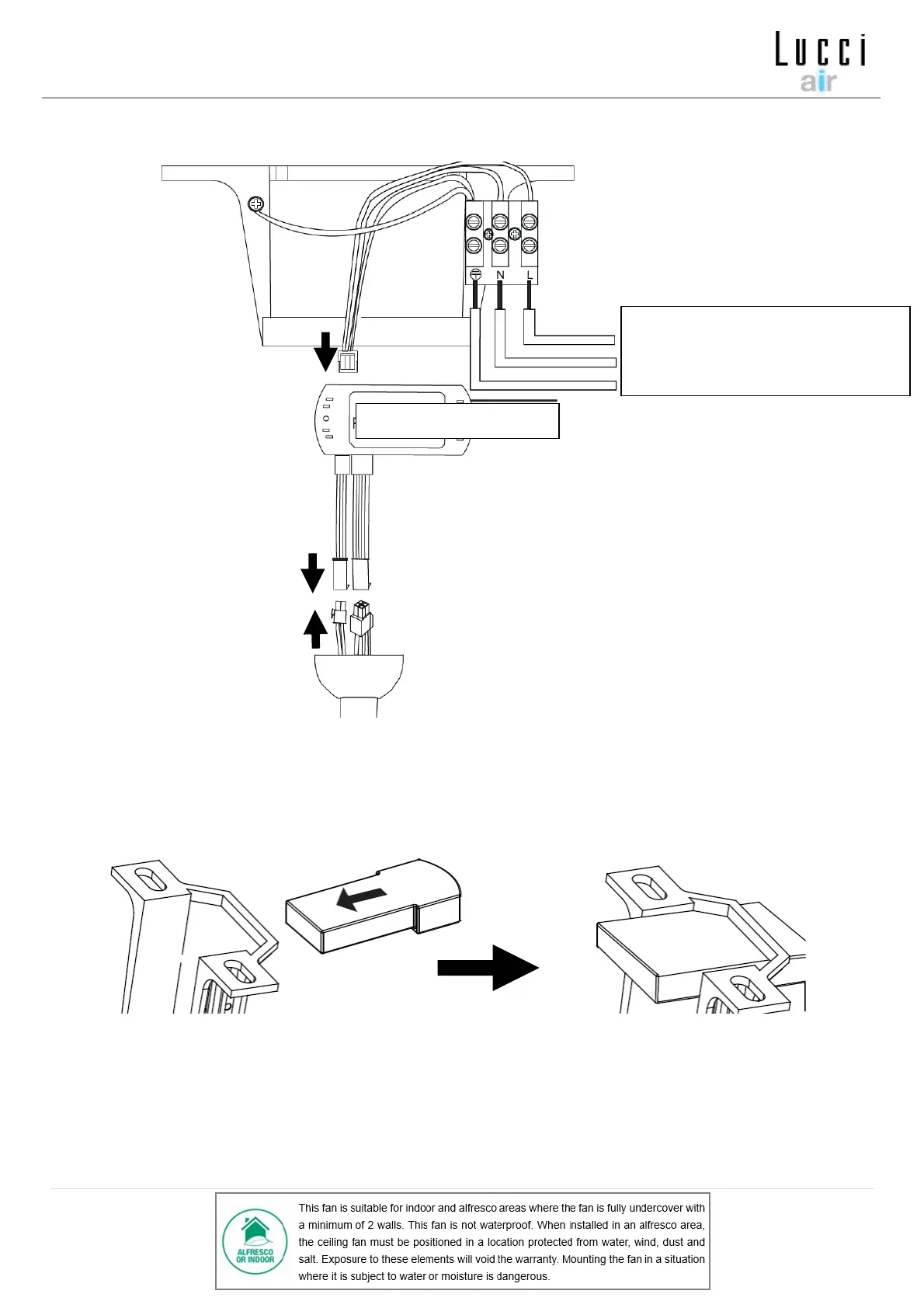 Lucci
air

N L

ALFRESCO OR INDOOR

This fan is suitable for indoor and alfresco areas where the fan is fully undercover with a minimum of 2 walls. This fan is not waterproof. When installed in an alfresco area, the ceiling fan must be positioned in a location protected from water, wind, dust and salt. Exposure to these elements will void the warranty. Mounting the fan in a situation where it is subject to water or moisture is dangerous.