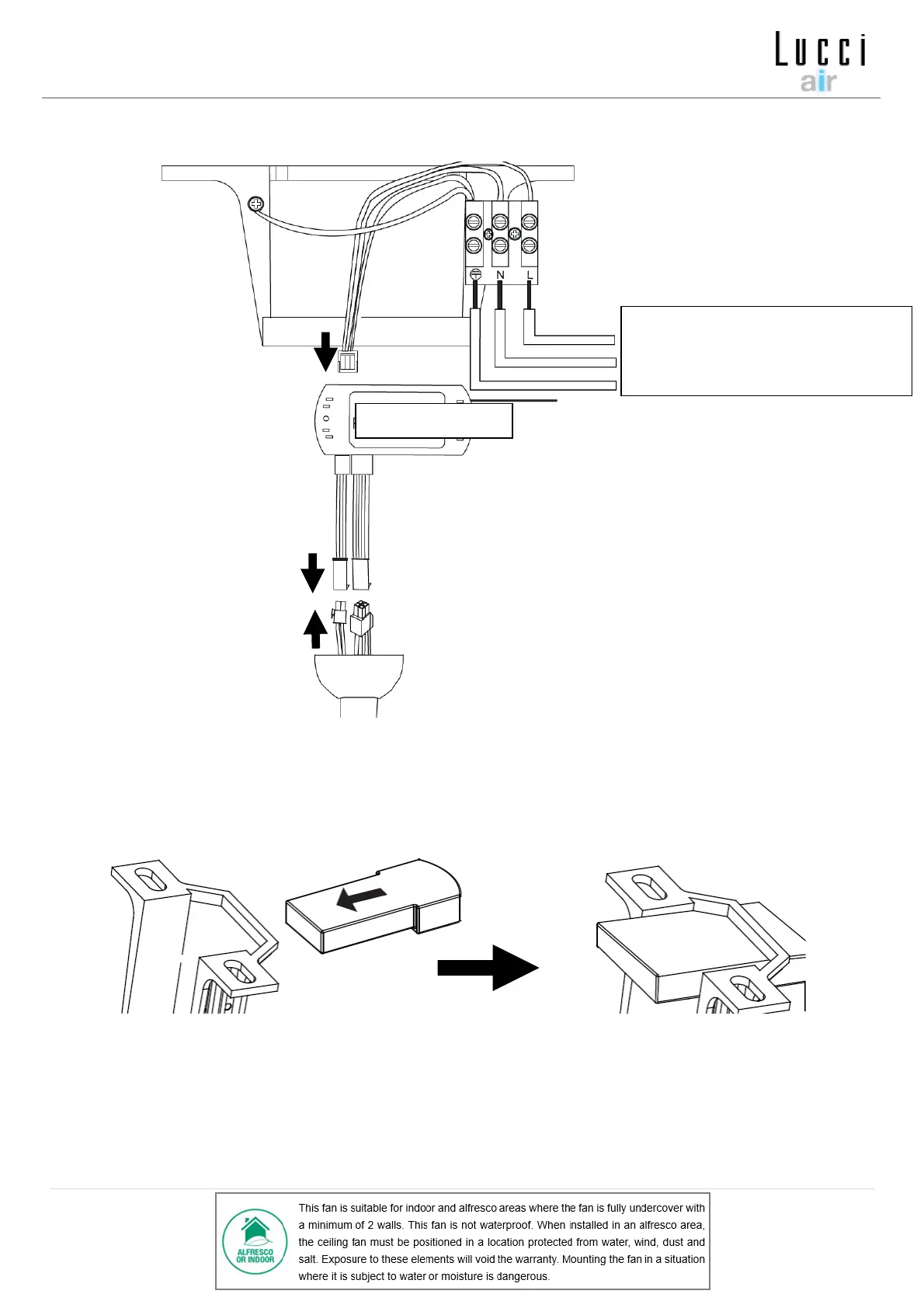 Lucci
air

N L

ALFRESCO OR INDOOR

This fan is suitable for indoor and alfresco areas where the fan is fully undercover with a minimum of 2 walls. This fan is not waterproof. When installed in an alfresco area, the ceiling fan must be positioned in a location protected from water, wind, dust and salt. Exposure to these elements will void the warranty. Mounting the fan in a situation where it is subject to water or moisture is dangerous.