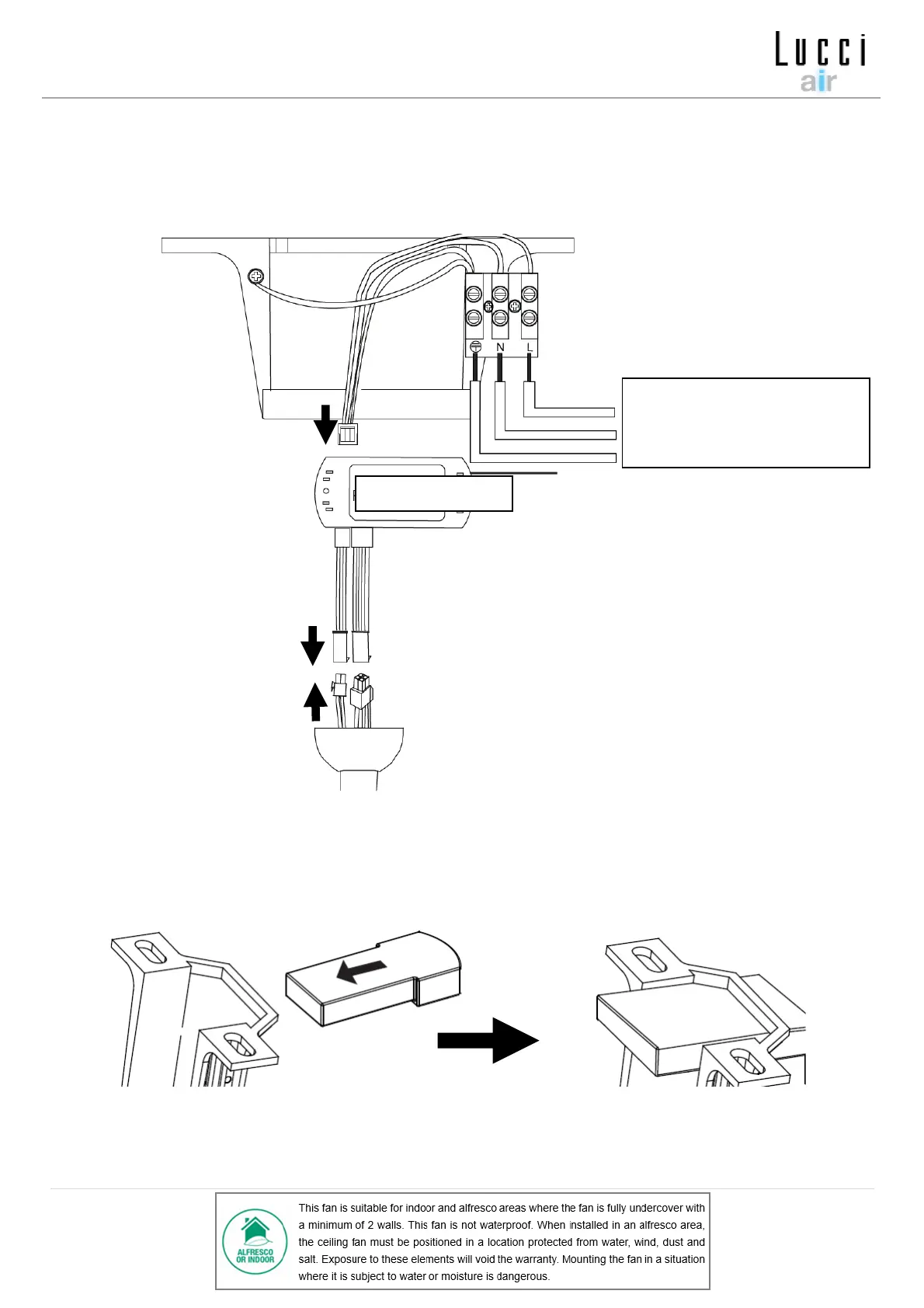 Lucci
air

N L

ALFRESCO OR INDOOR

This fan is suitable for indoor and alfresco areas where the fan is fully undercover with a minimum of 2 walls. This fan is not waterproof. When installed in an alfresco area, the ceiling fan must be positioned in a location protected from water, wind, dust and salt. Exposure to these elements will void the warranty. Mounting the fan in a situation where it is subject to water or moisture is dangerous.