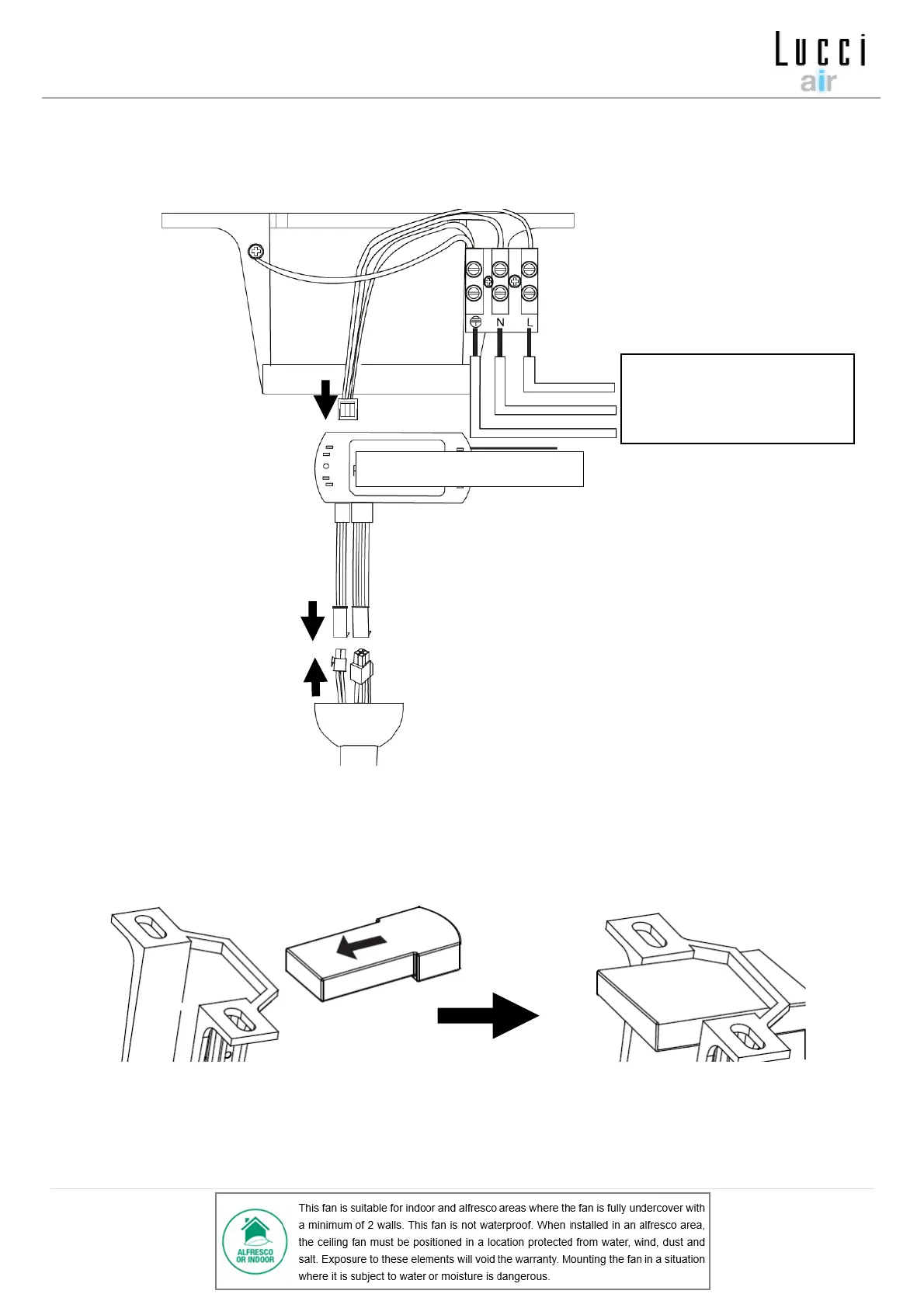 Lucci air

N L

ALFRESCO OR INDOOR

This fan is suitable for indoor and alfresco areas where the fan is fully undercover with a minimum of 2 walls. This fan is not waterproof. When installed in an alfresco area, the ceiling fan must be positioned in a location protected from water, wind, dust and salt. Exposure to these elements will void the warranty. Mounting the fan in a situation where it is subject to water or moisture is dangerous.