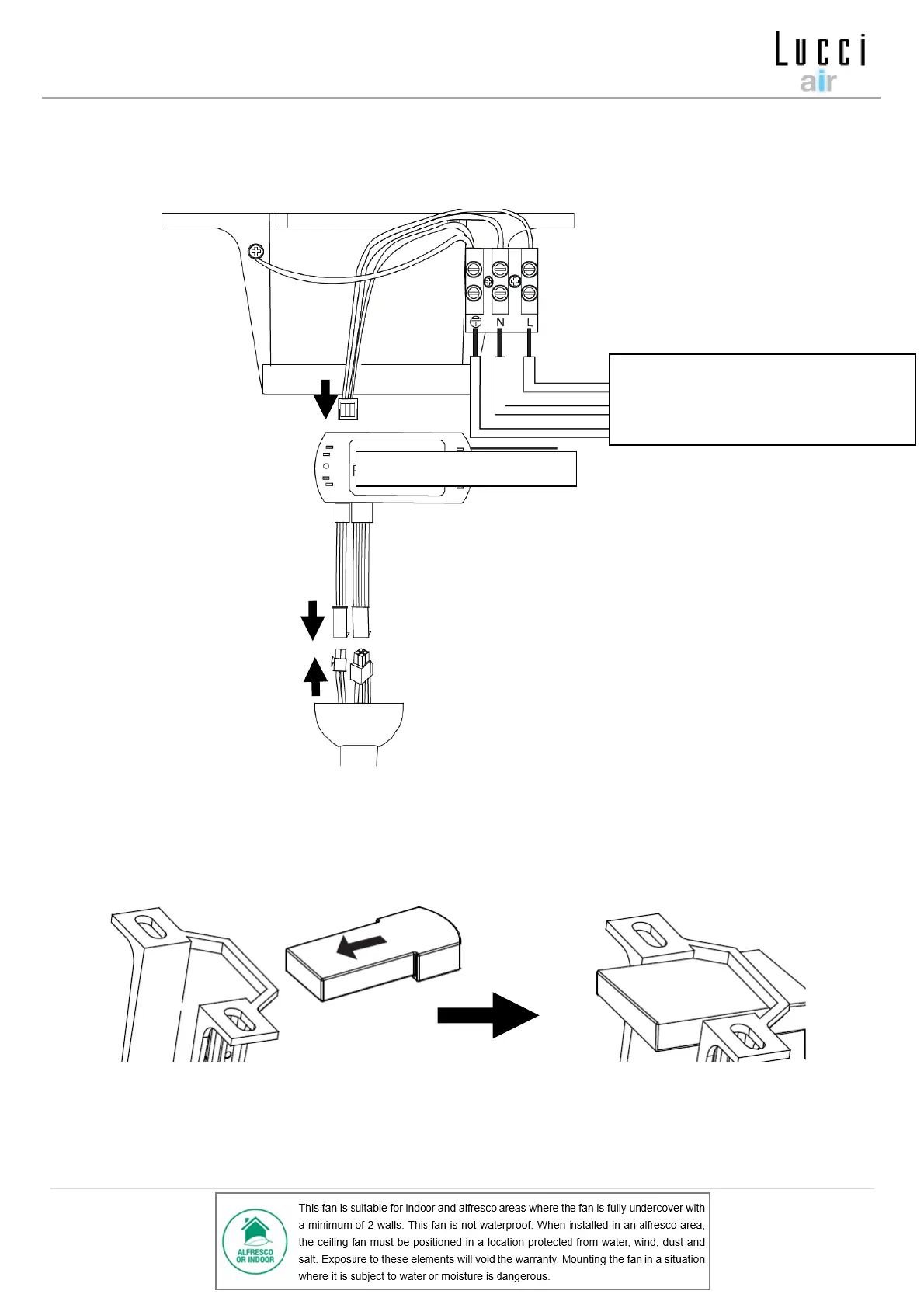 Lucci
air

N L

ALFRESCO OR INDOOR

This fan is suitable for indoor and alfresco areas where the fan is fully undercover with a minimum of 2 walls. This fan is not waterproof. When installed in an alfresco area, the ceiling fan must be positioned in a location protected from water, wind, dust and salt. Exposure to these elements will void the warranty. Mounting the fan in a situation where it is subject to water or moisture is dangerous.