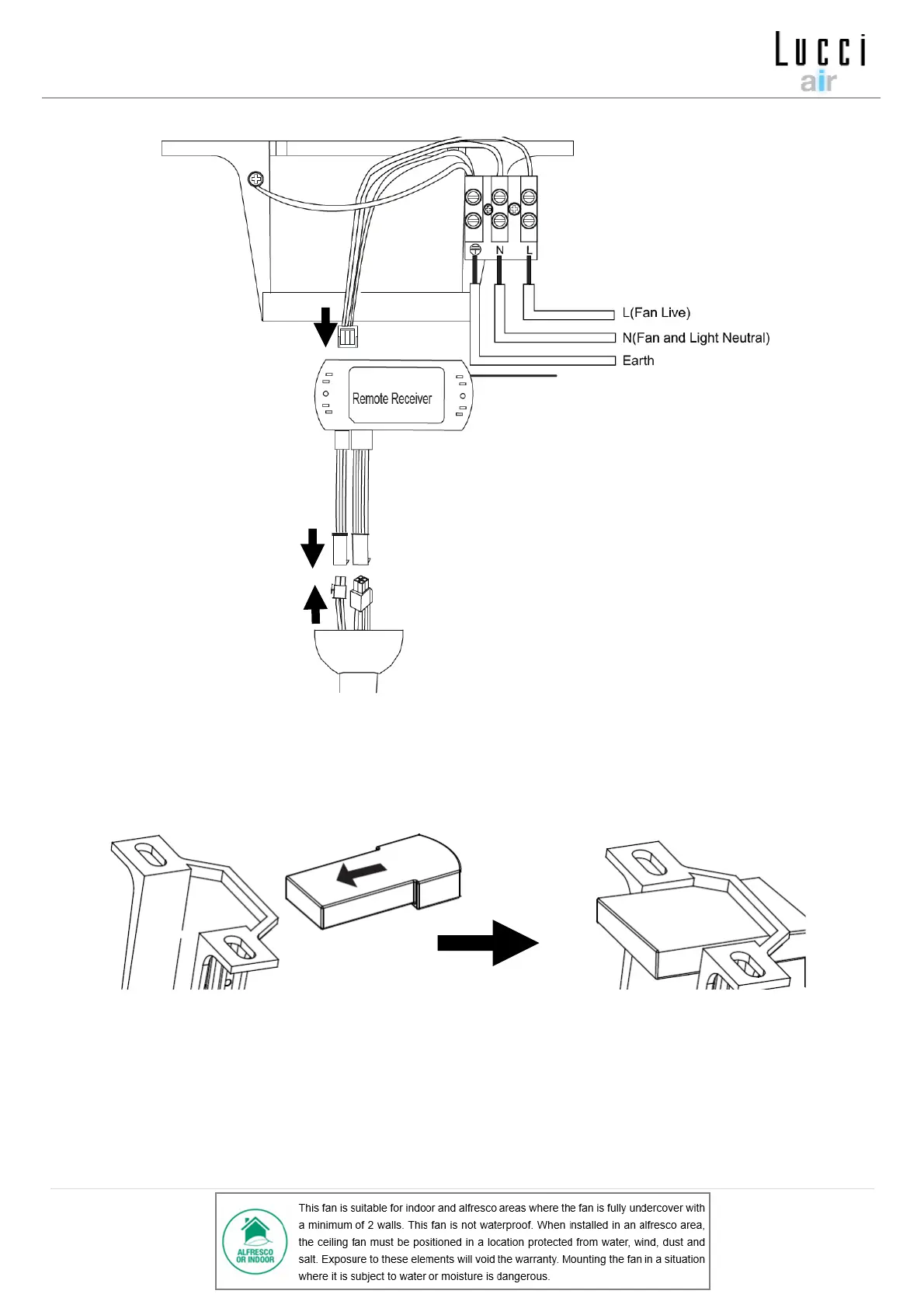 Lucci
air

N L

L(Fan Live)

N(Fan and Light Neutral)

Earth

Remote Receiver

ALFRESCO OR INDOOR

This fan is suitable for indoor and alfresco areas where the fan is fully undercover with a minimum of 2 walls. This fan is not waterproof. When installed in an alfresco area, the ceiling fan must be positioned in a location protected from water, wind, dust and salt. Exposure to these elements will void the warranty. Mounting the fan in a situation where it is subject to water or moisture is dangerous.