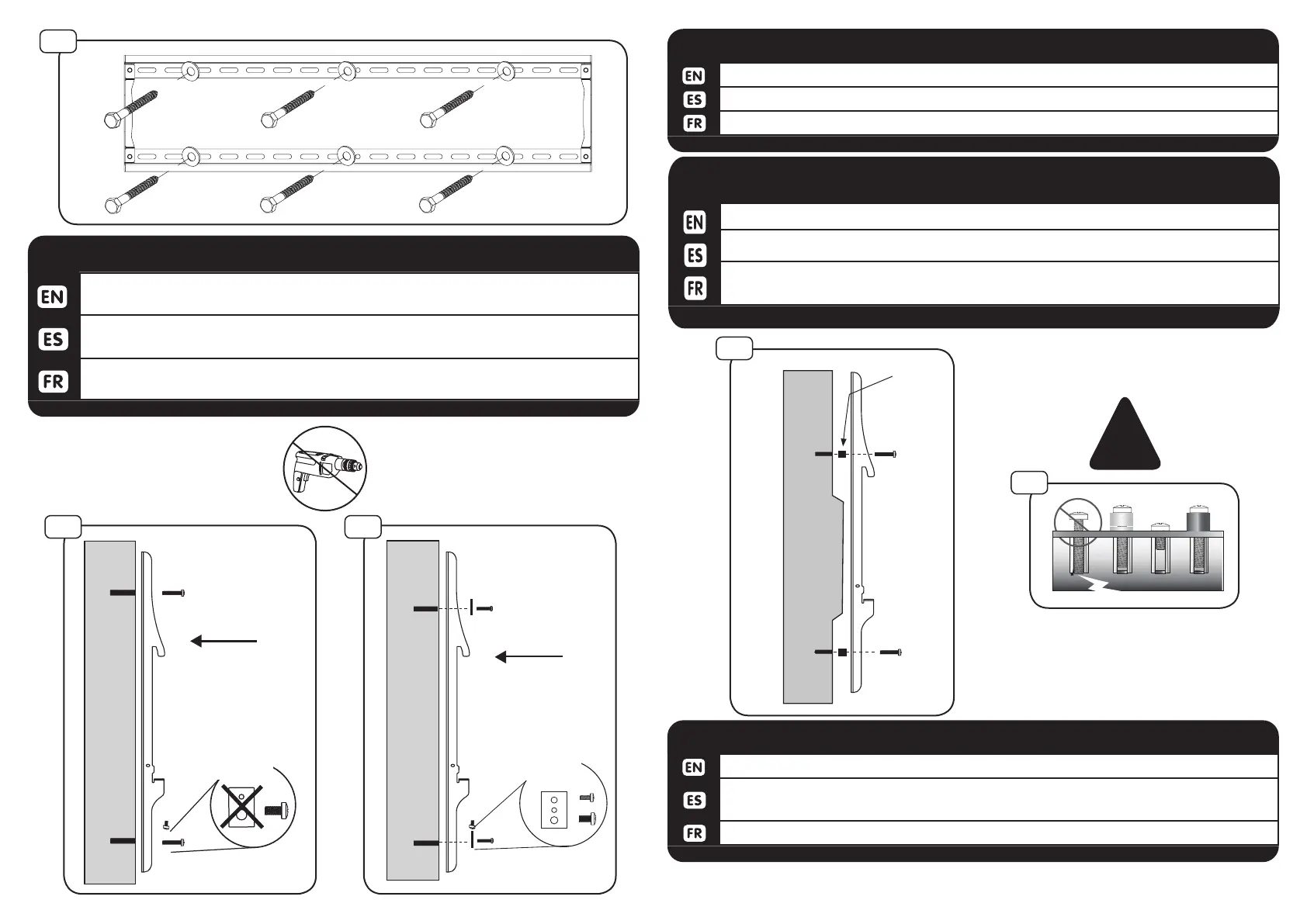 EN
ES
FR

EN
ES
FR

EN
ES
FR

EN
ES
FR