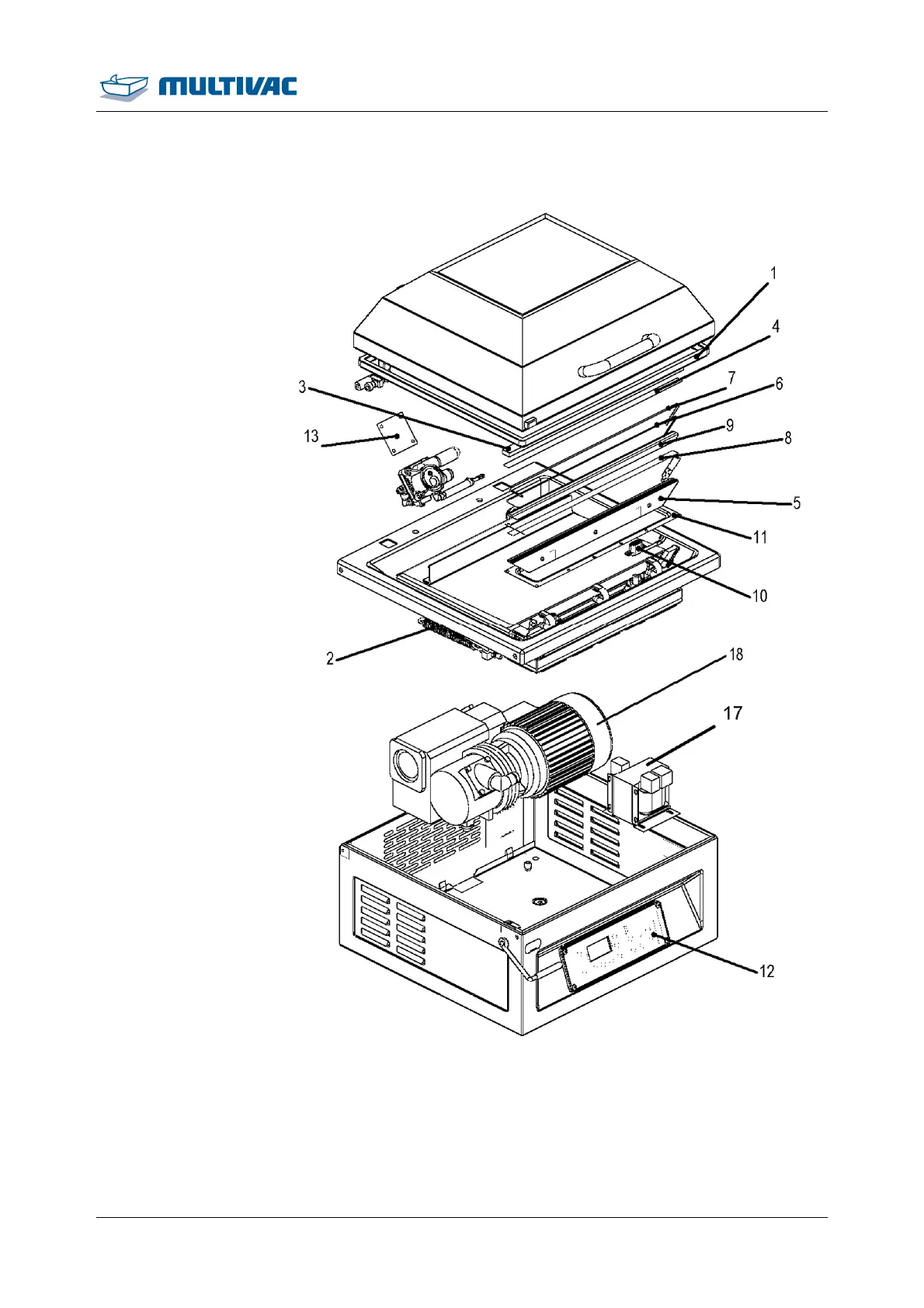 MULTIVAC

1
4
3
7
6
13
9
8
5
11
10
2
18
17
12