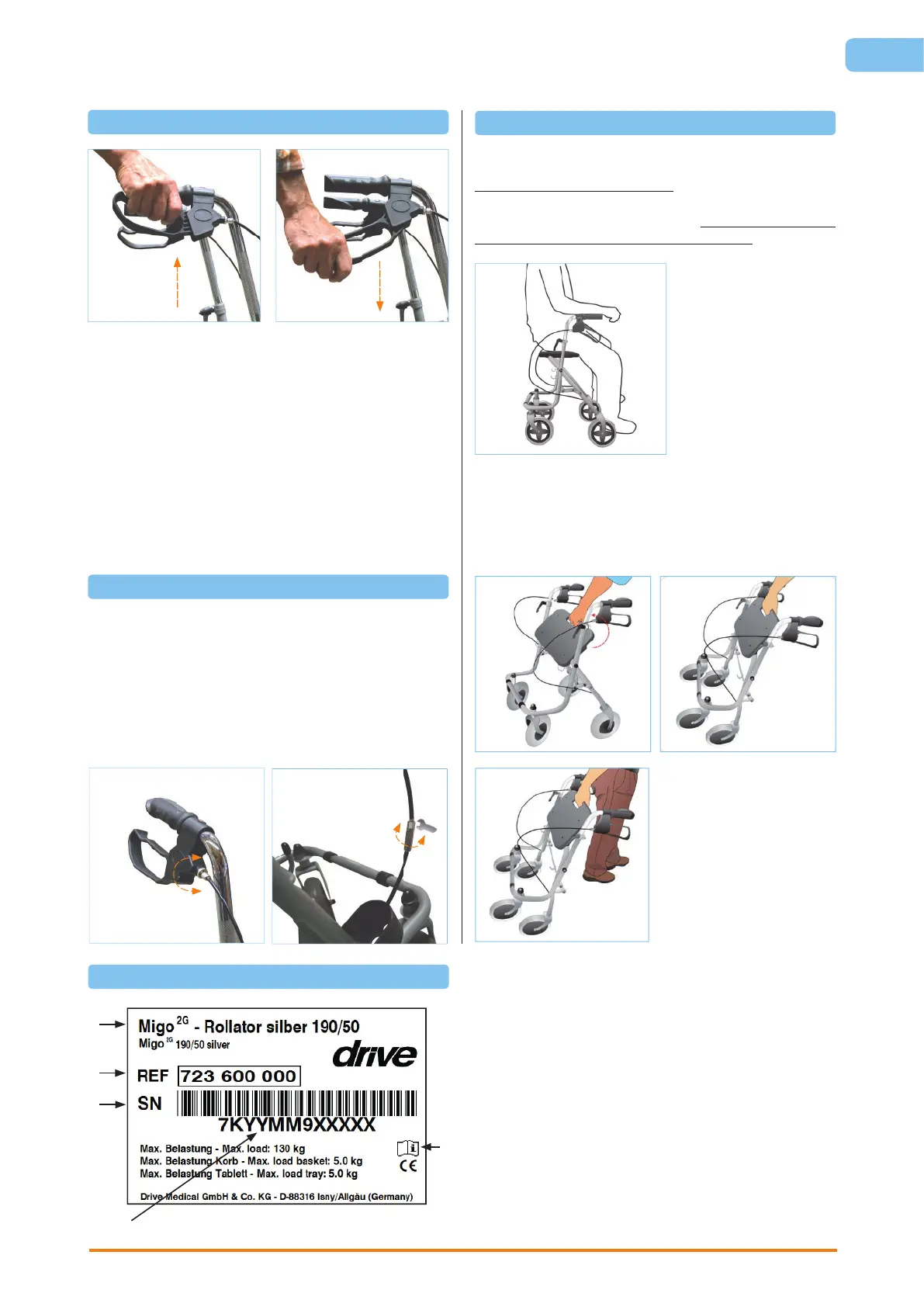 Migo $^{2G}$ - Rollator silber 190/50
Migo $^{2G}$ 190/50 silver

drive

REF 723 600 000

SN

7KYYMM9XXXXX

Max. Belastung - Max. load: 130 kg
Max. Belastung Korb - Max. load basket: 5.0 kg
Max. Belastung Tablett - Max. load tray: 5.0 kg

CE

Drive Medical GmbH & Co. KG - D-88316 Isny/Allgäu (Germany)