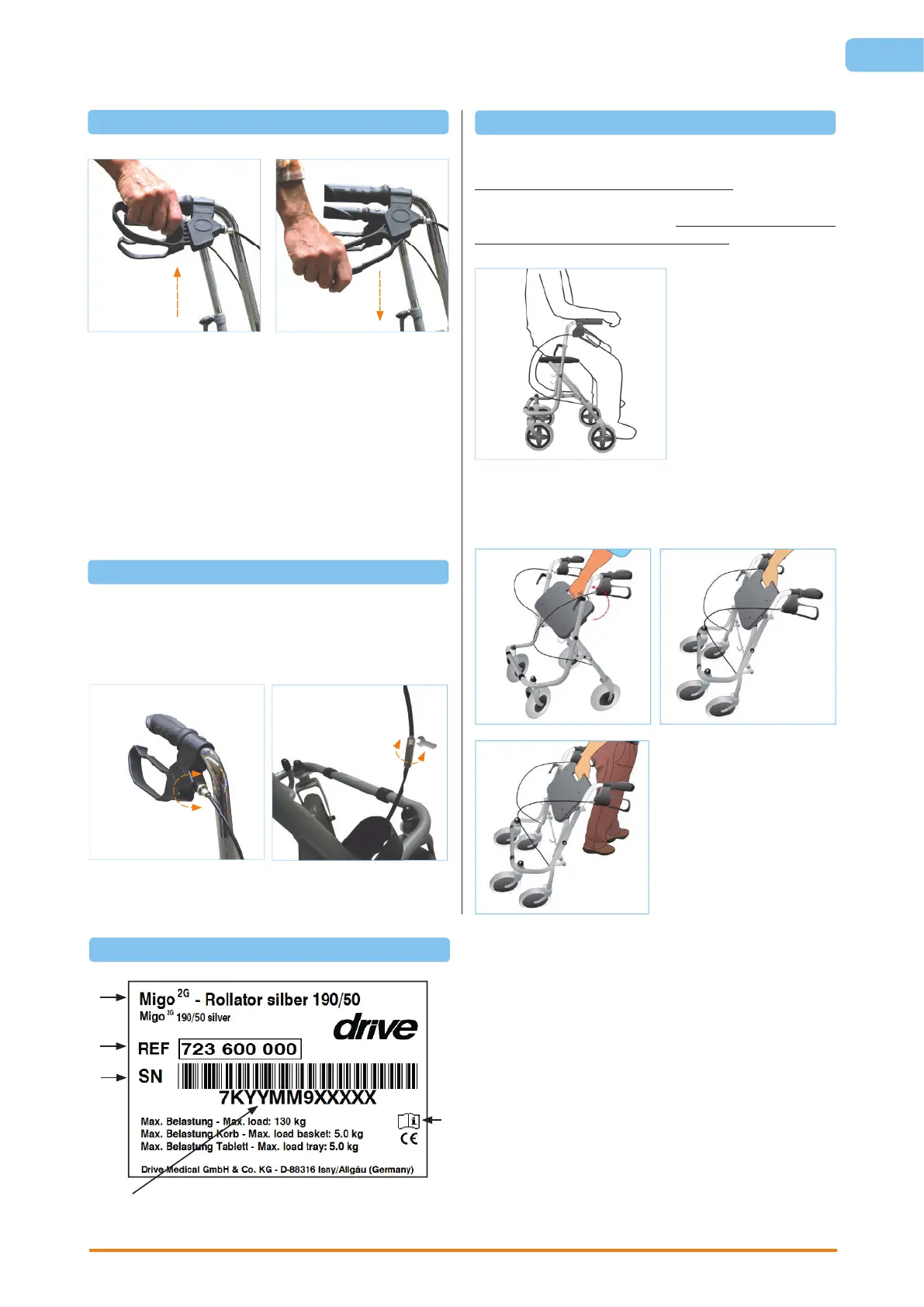 Migo $^{2G}$ - Rollator silber 190/50
Migo $^{2G}$ 190/50 silver
drive
REF 723 600 000
SN
7KYYMM9XXXXX
Max. Belastung - Max. load: 130 kg
Max. Belastung Korb - Max. load basket: 5.0 kg
Max. Belastung Tablett - Max. load tray: 5.0 kg
CE
Drive Medical GmbH & Co. KG - D-88316 Isny/Allgäu (Germany)