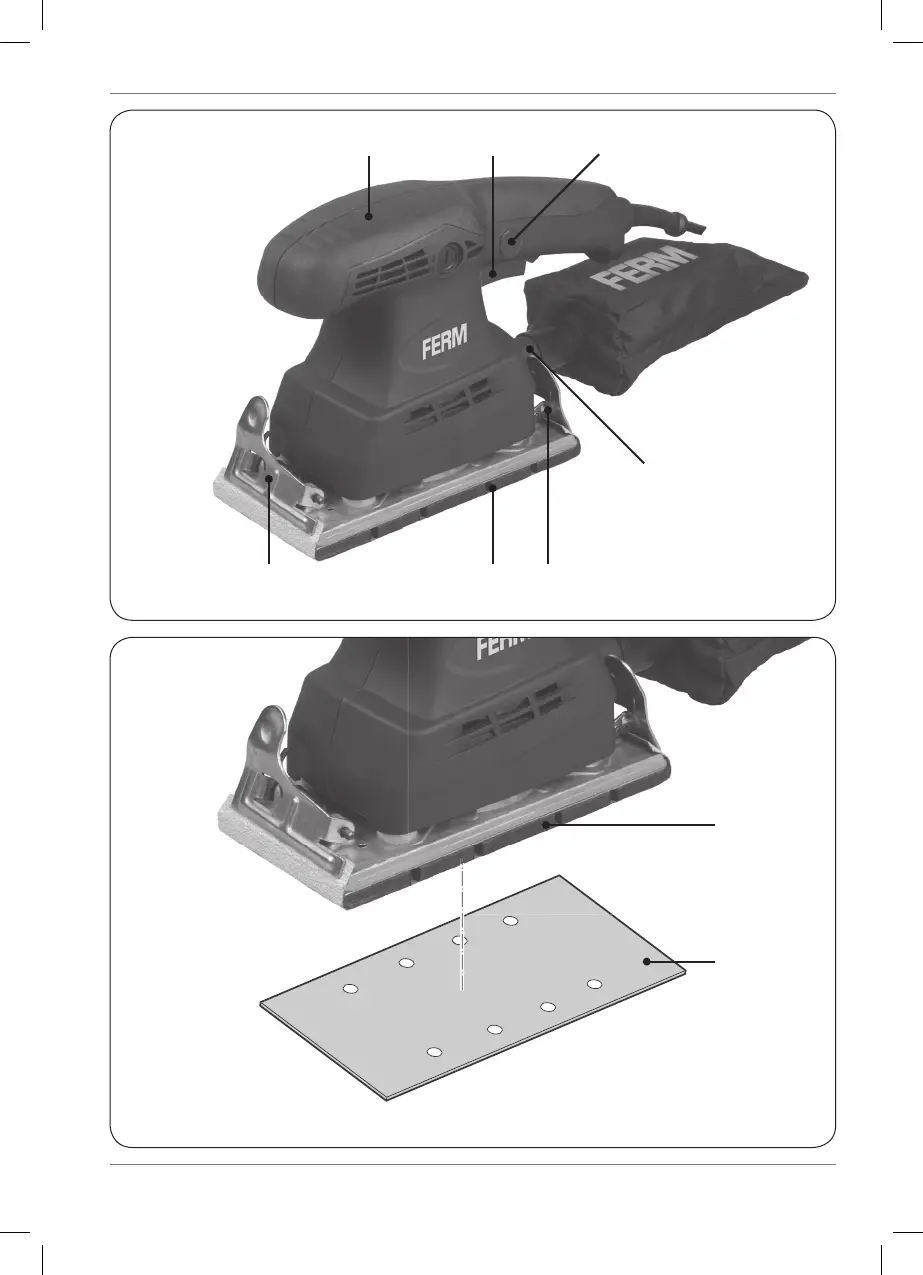 FERM

FERM

FERM