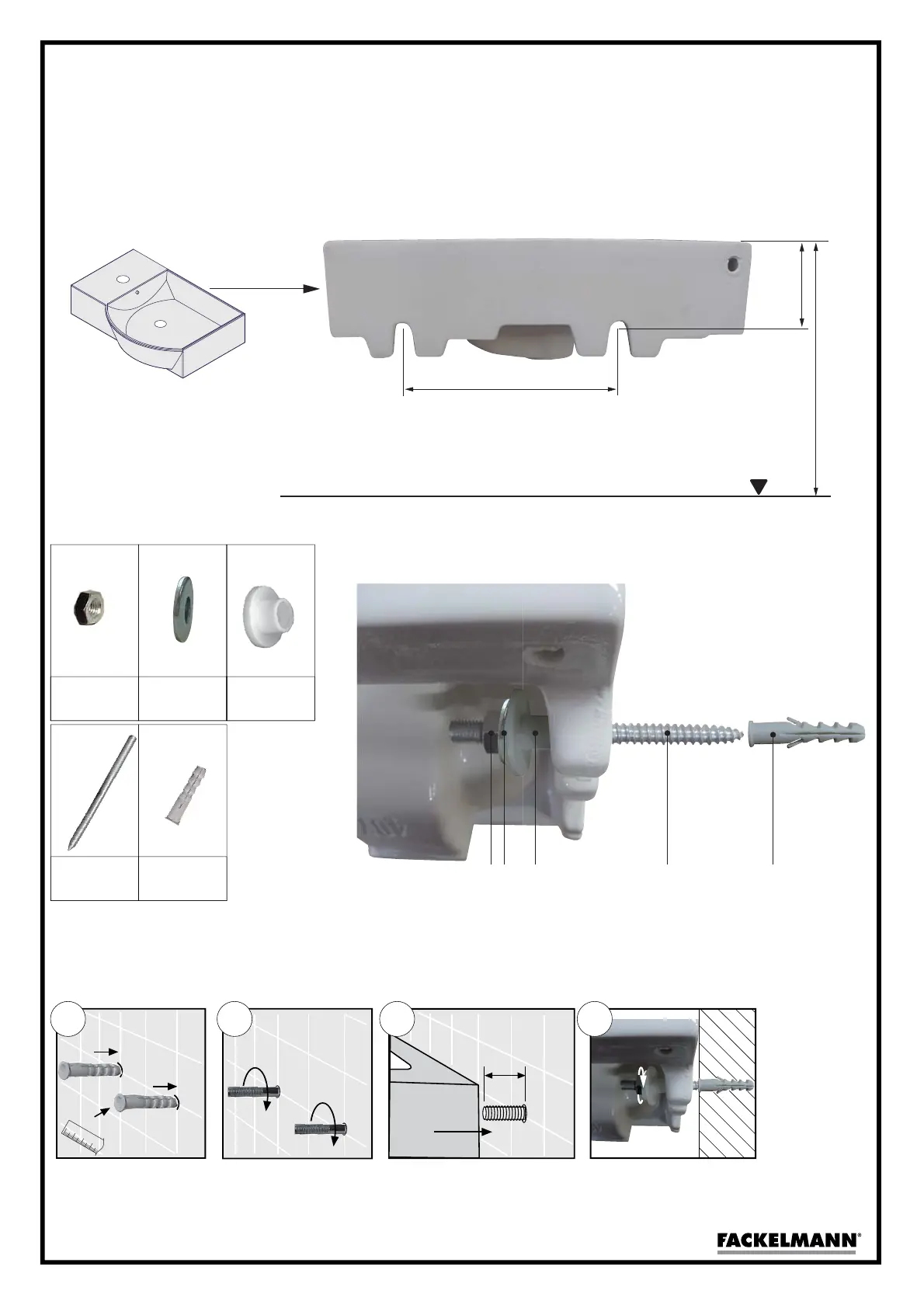 FACKELMANN®