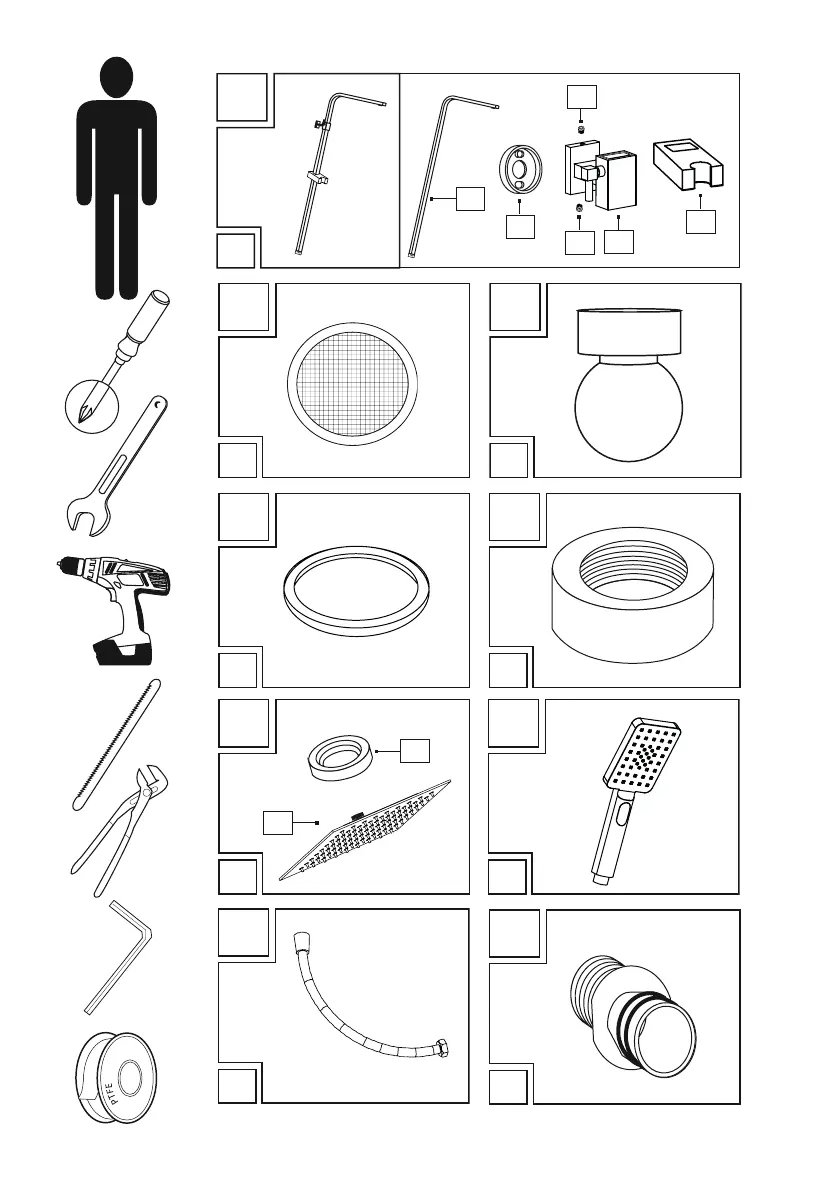 PTFE