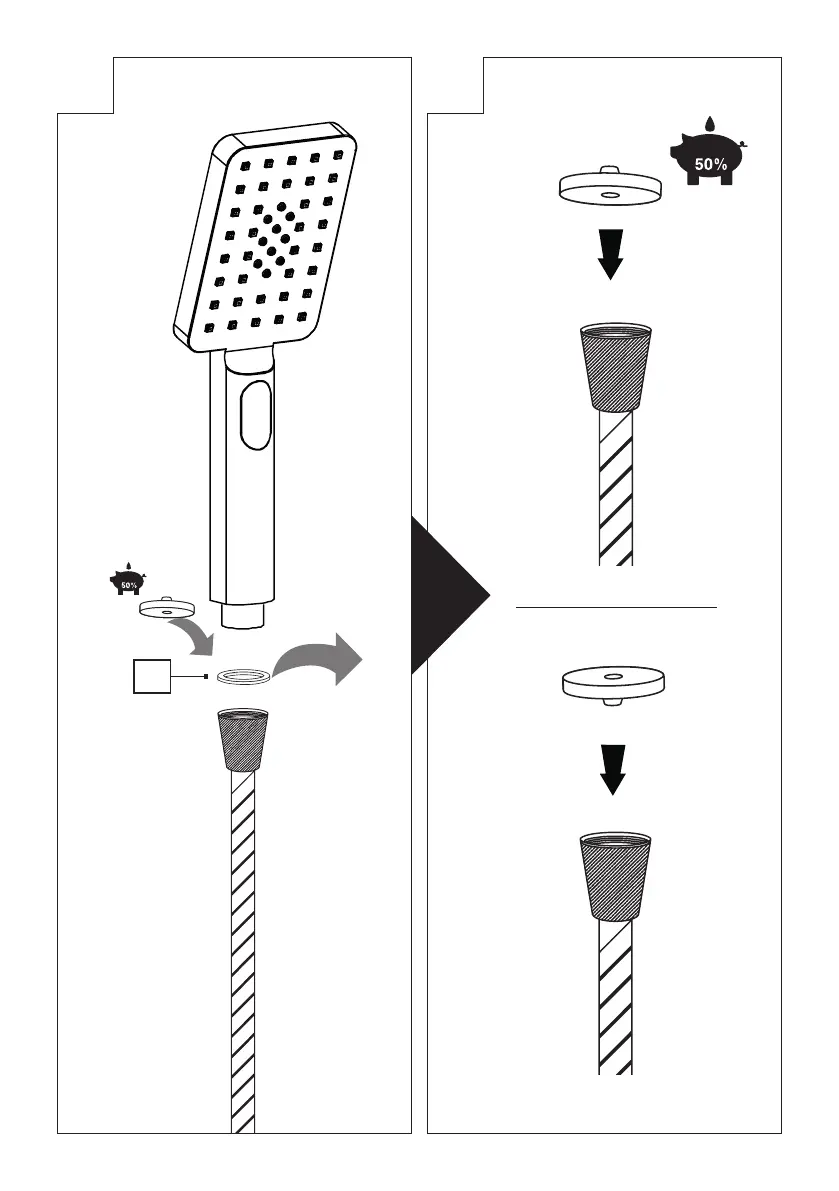 50%

50%