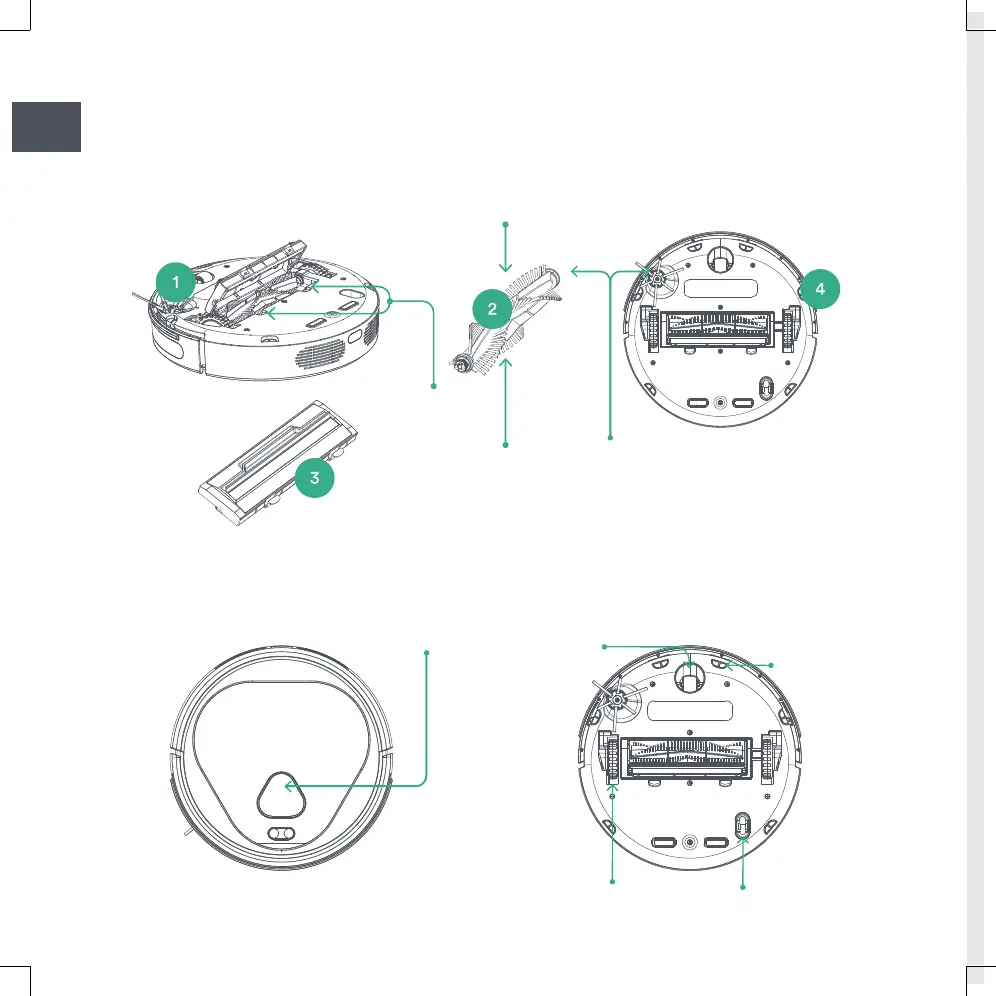 1

2

4

3