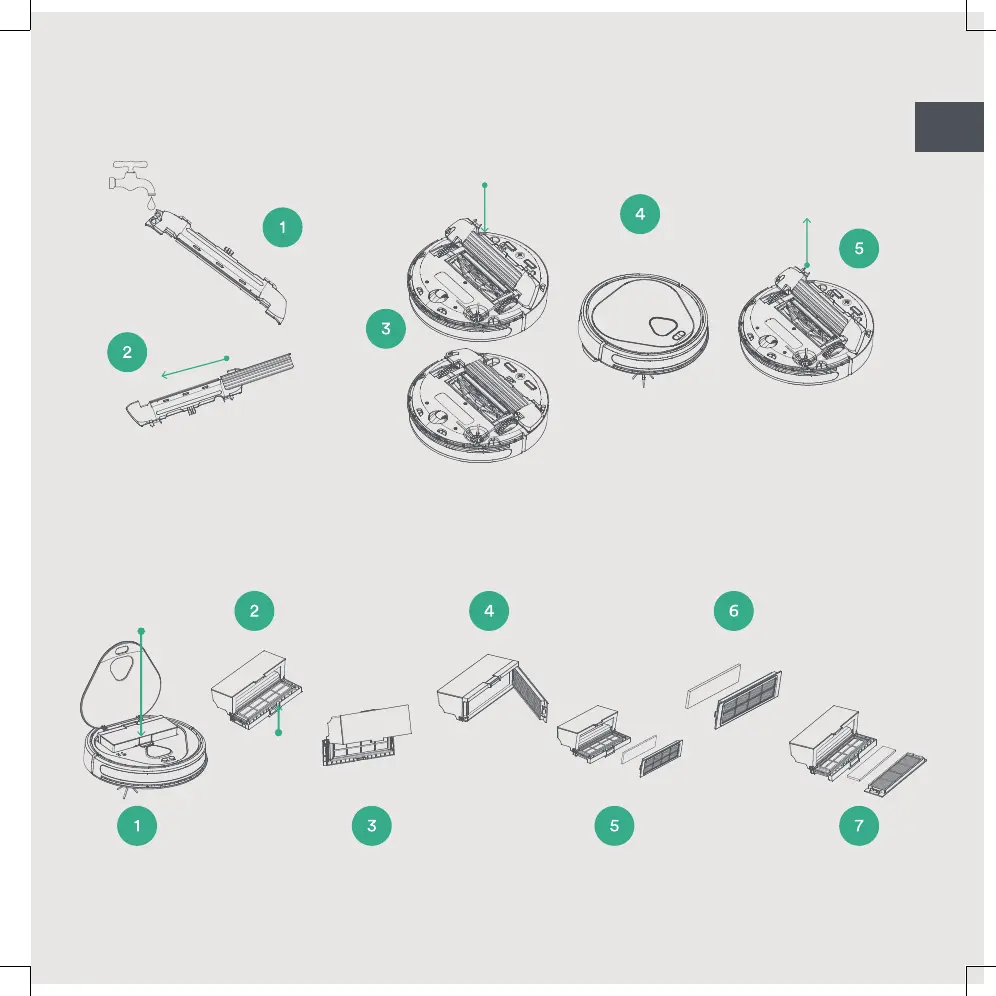 1

2

3

4

5

2

4

6

1

3

5

7