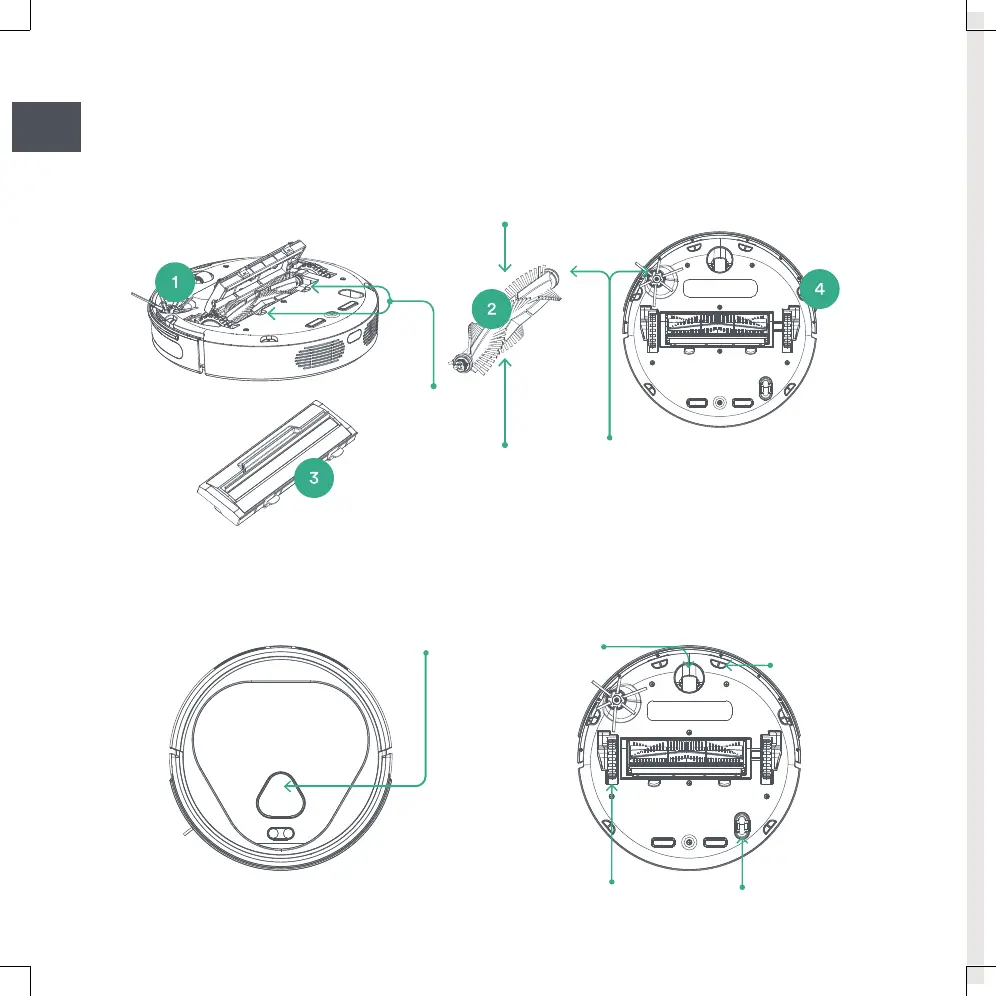 1

2

3

4