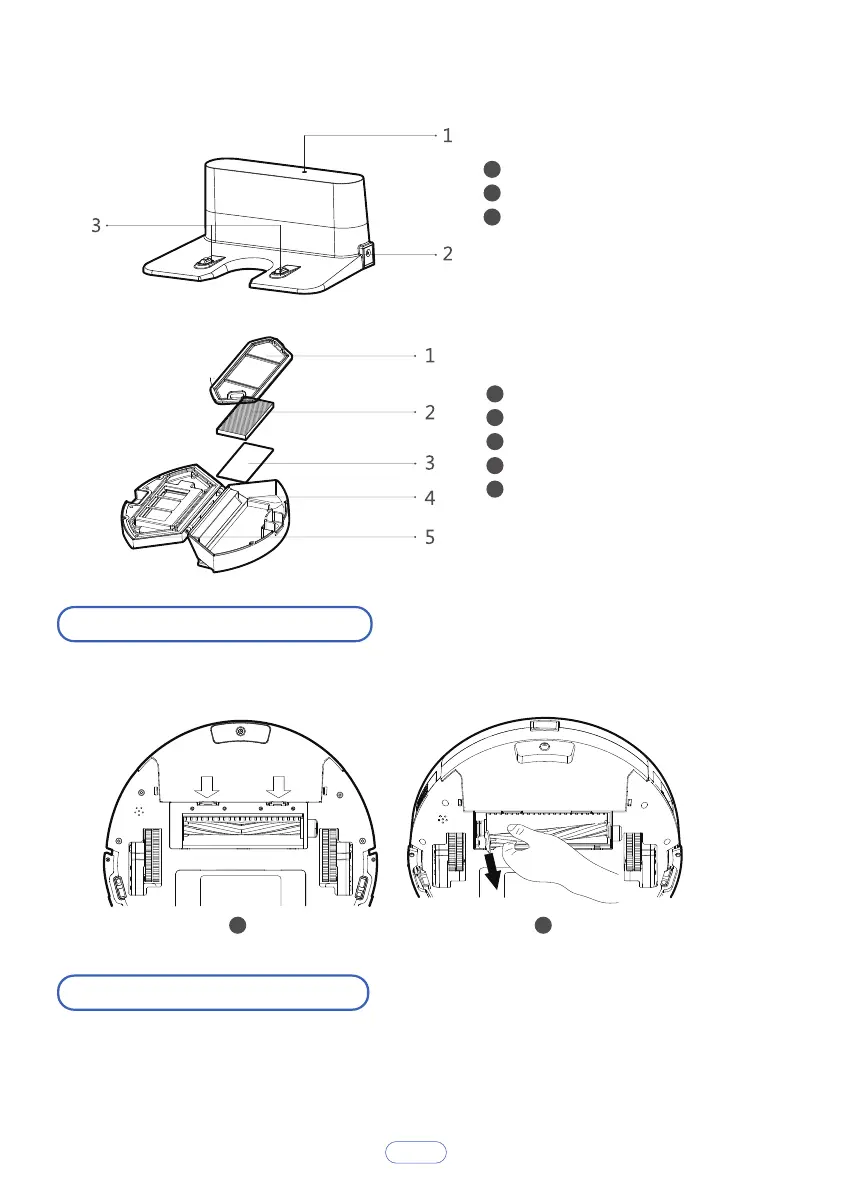 1
3
2

1
2
3
4
5