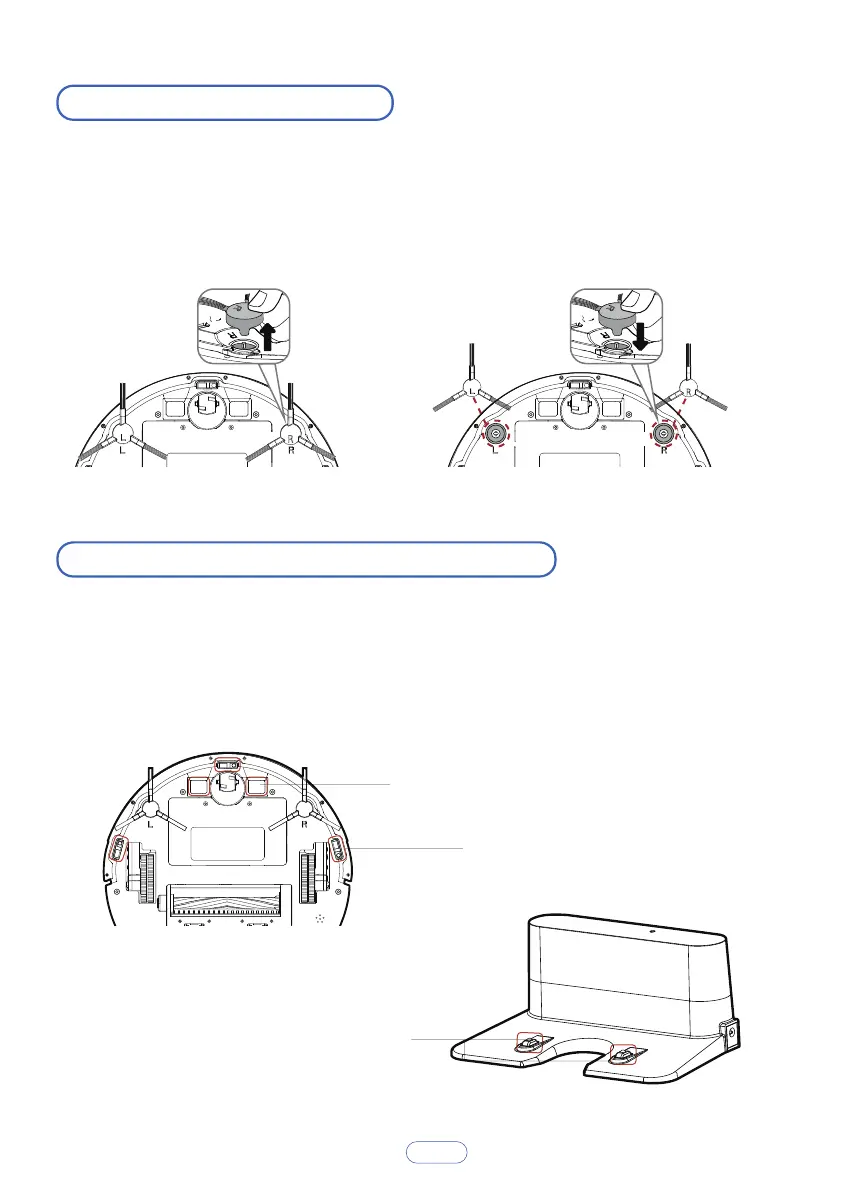 L

R

L

R

L

R

L

R

L

R