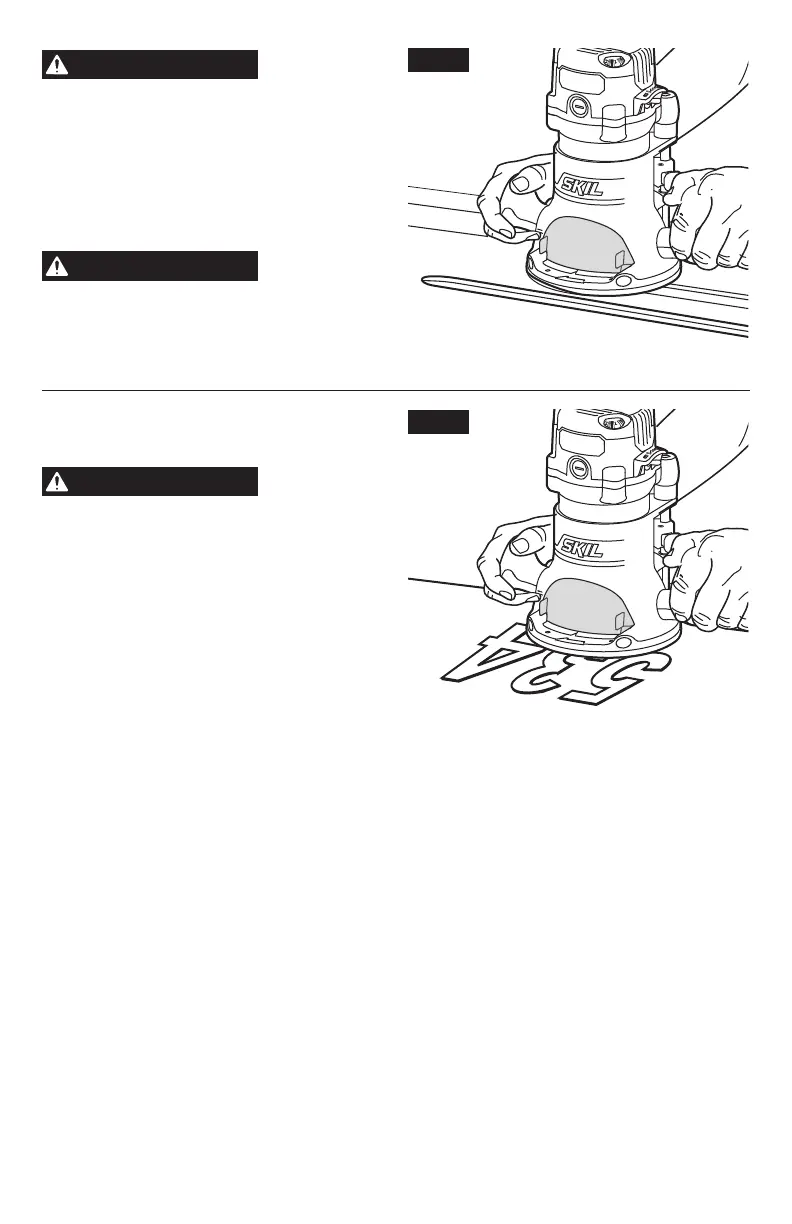 SKIL

SKIL

534