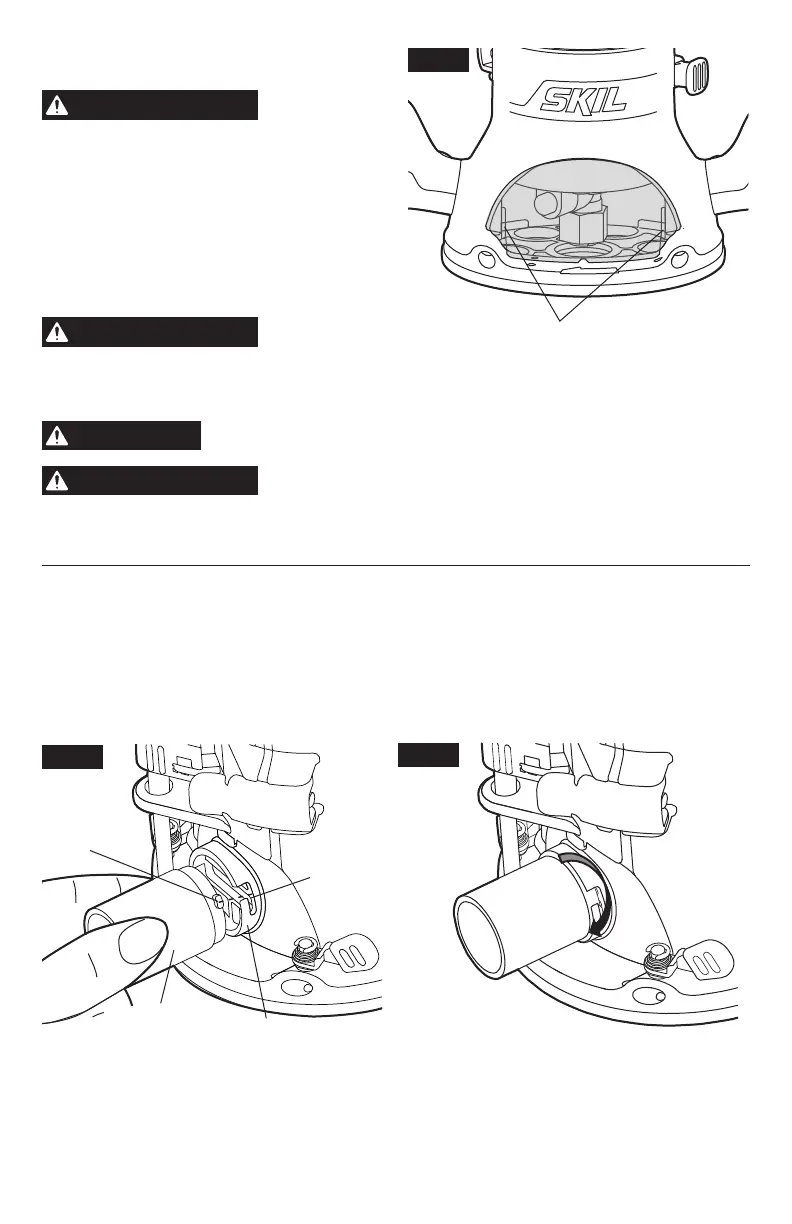 SKIL