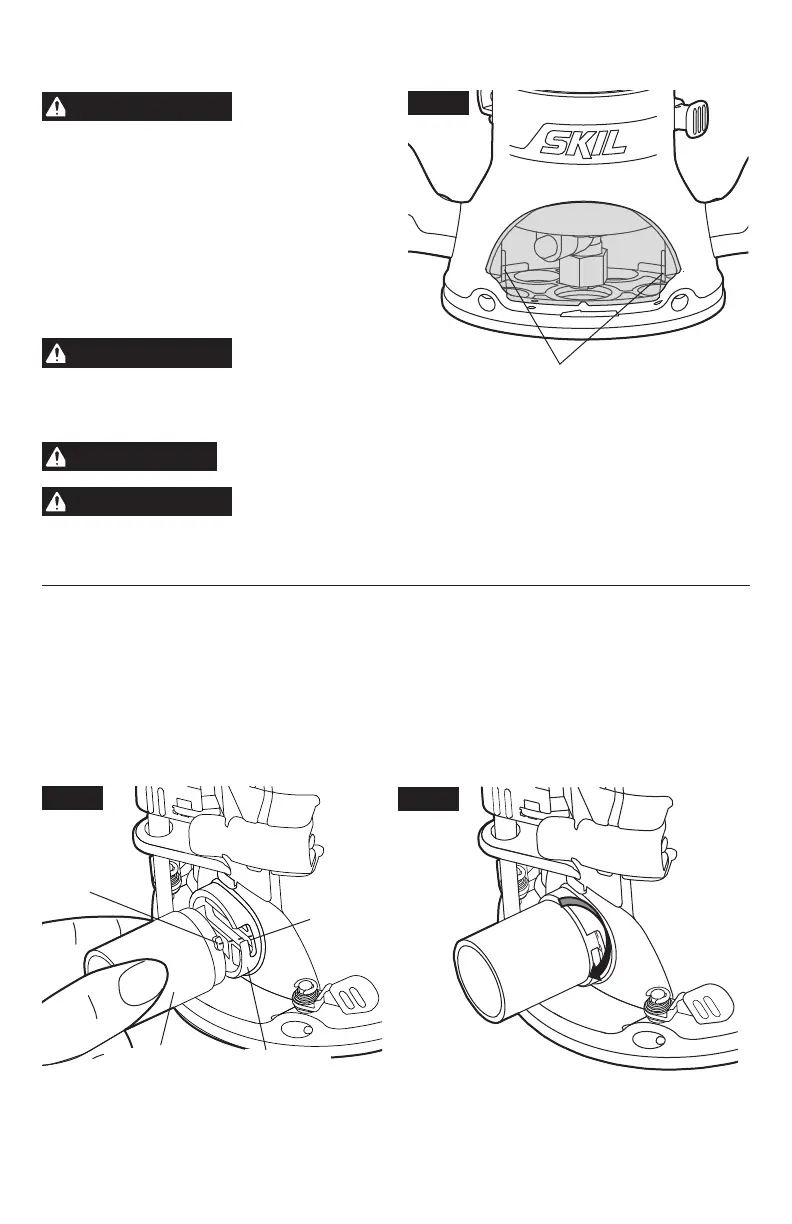 SKIL