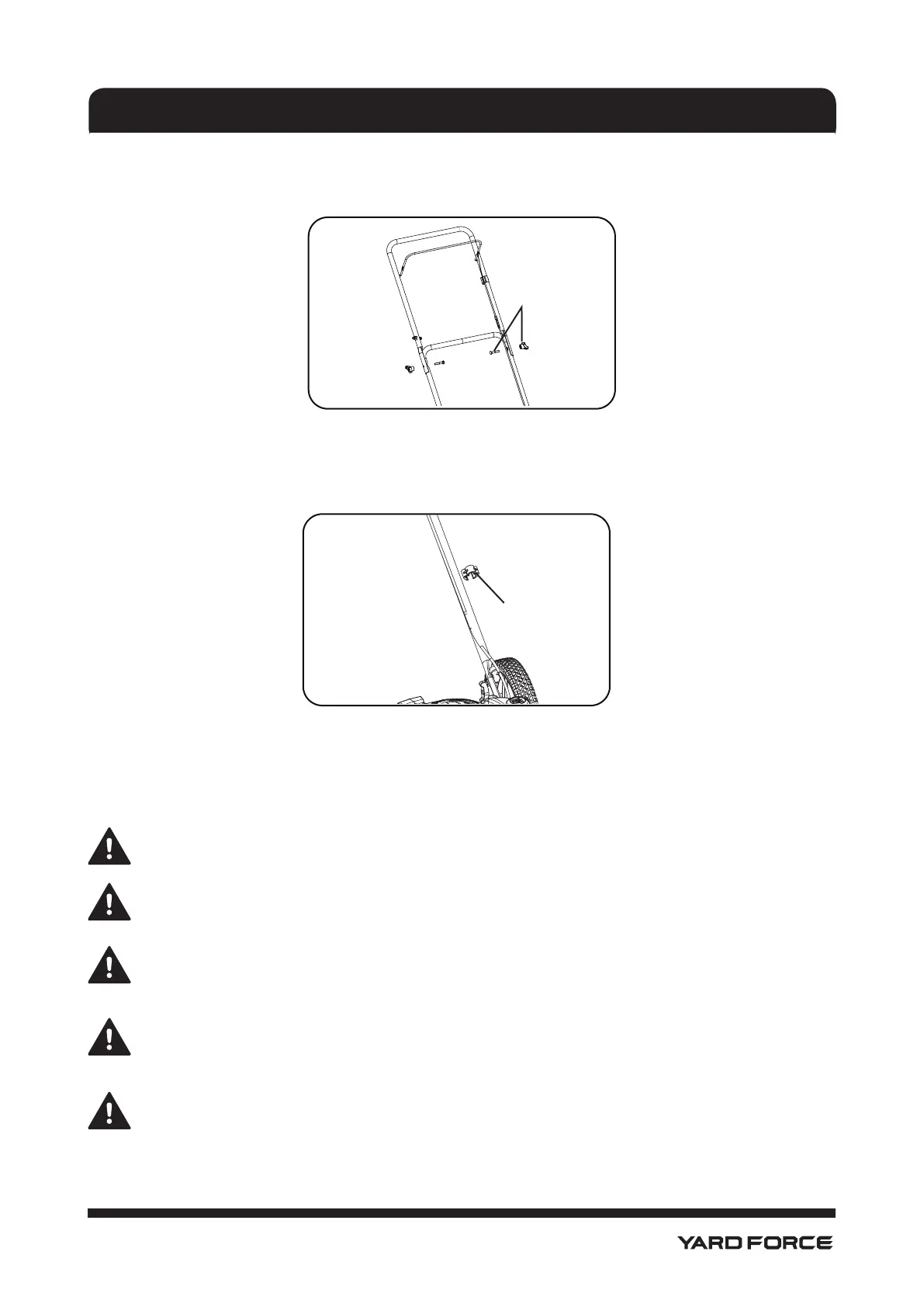 YARD FORCE