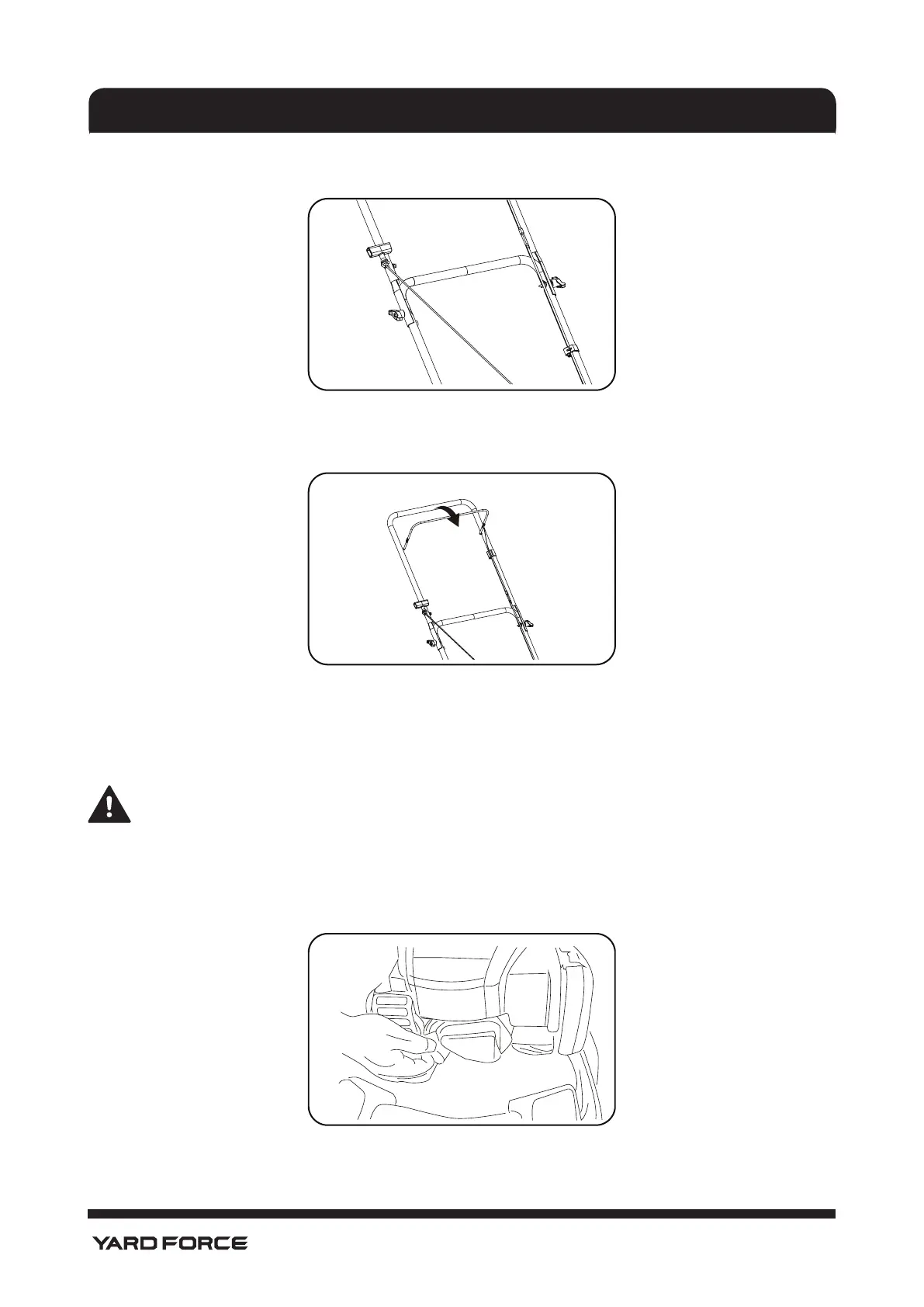 YARD FORCE