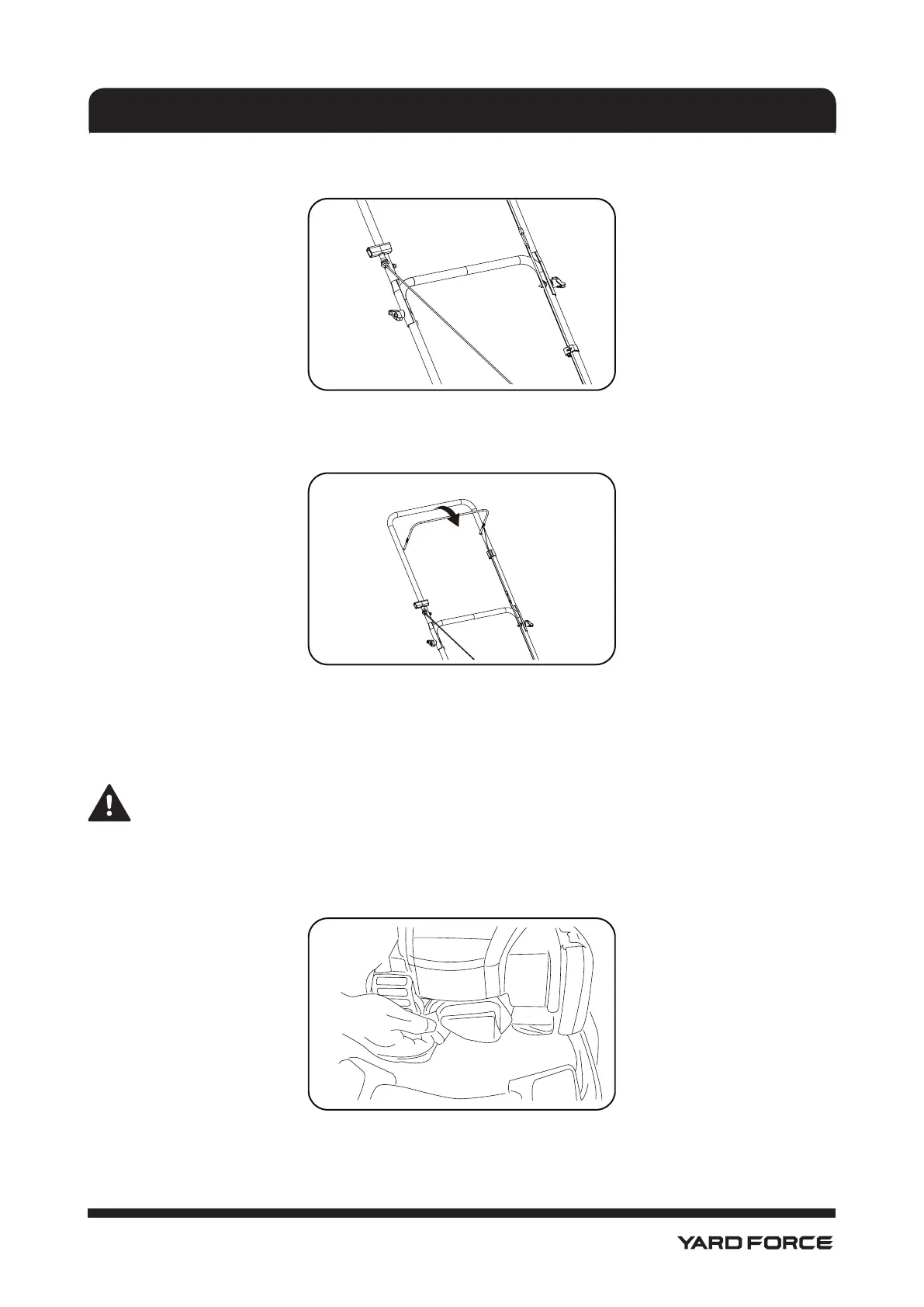 YARD FORCE