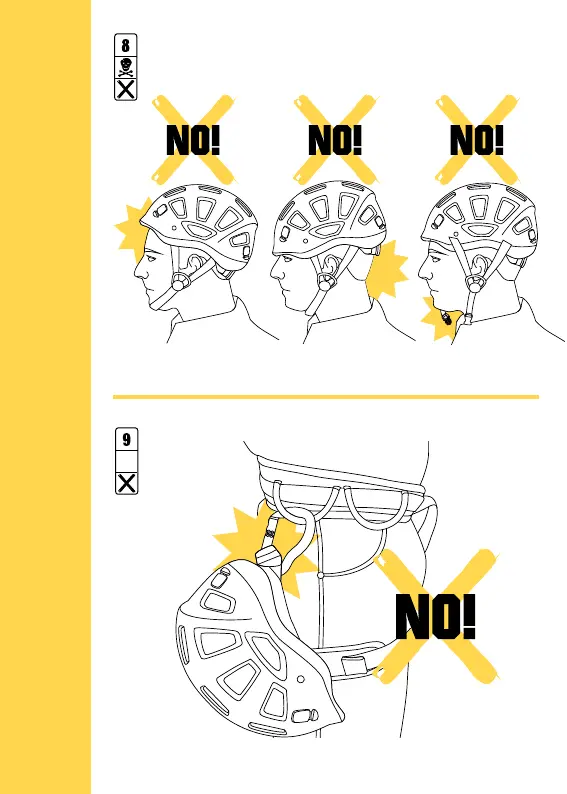 8

NO!

NO!

NO!

9

NO!