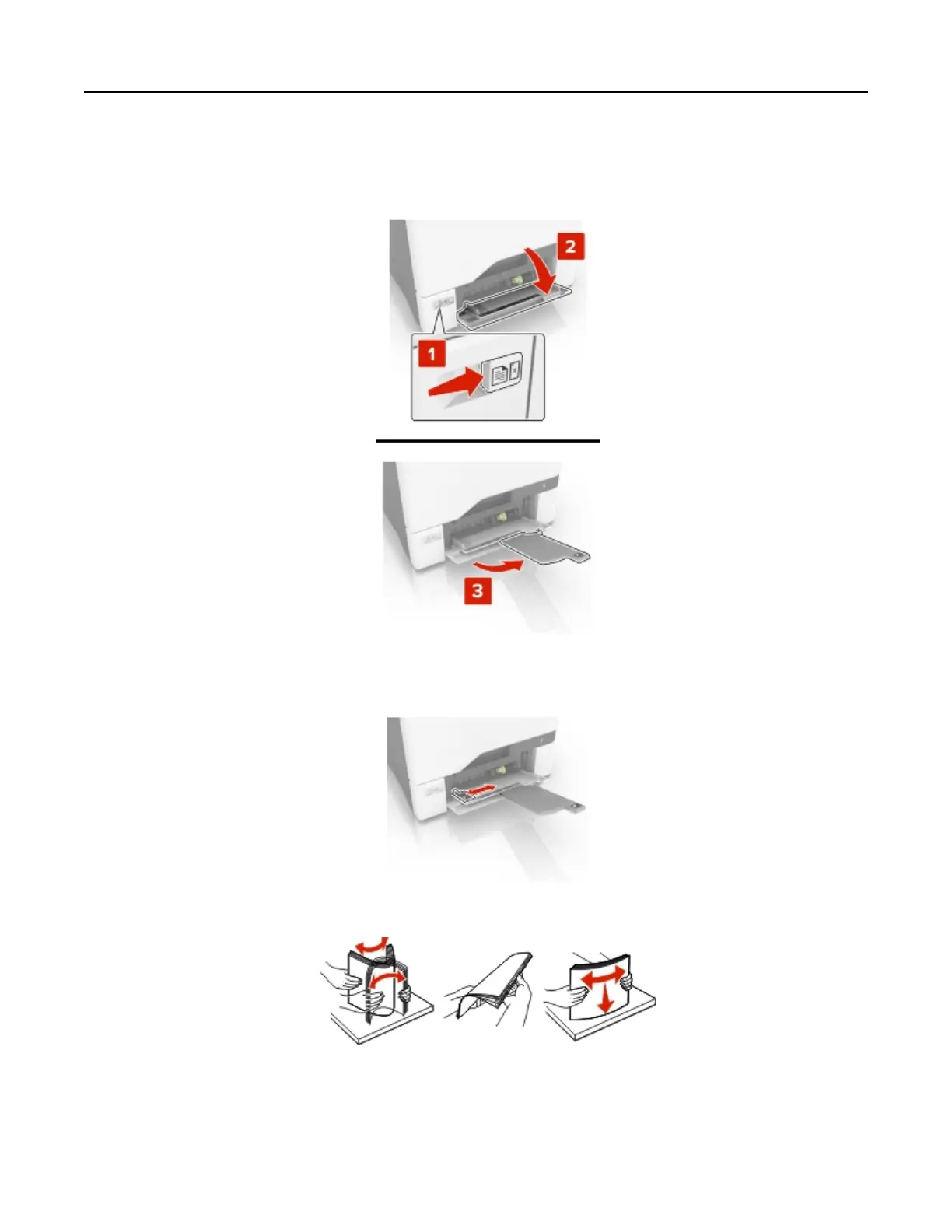 2

1

3