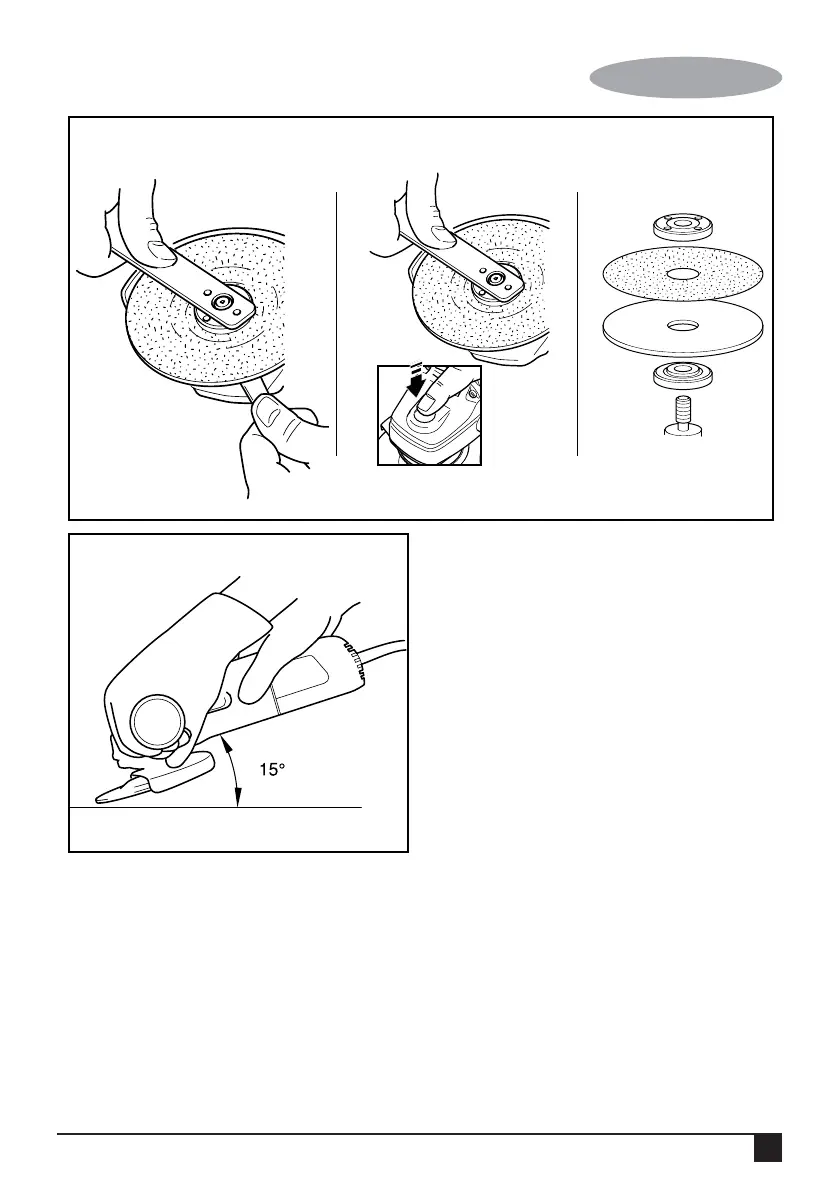 15°