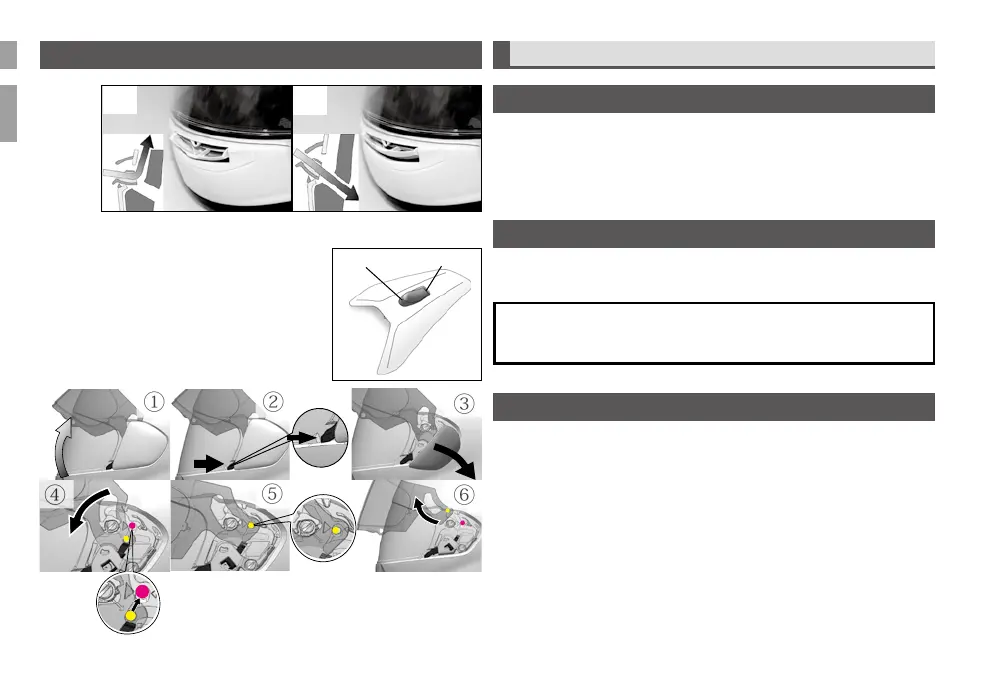 ①

②

③

④

⑤

⑥