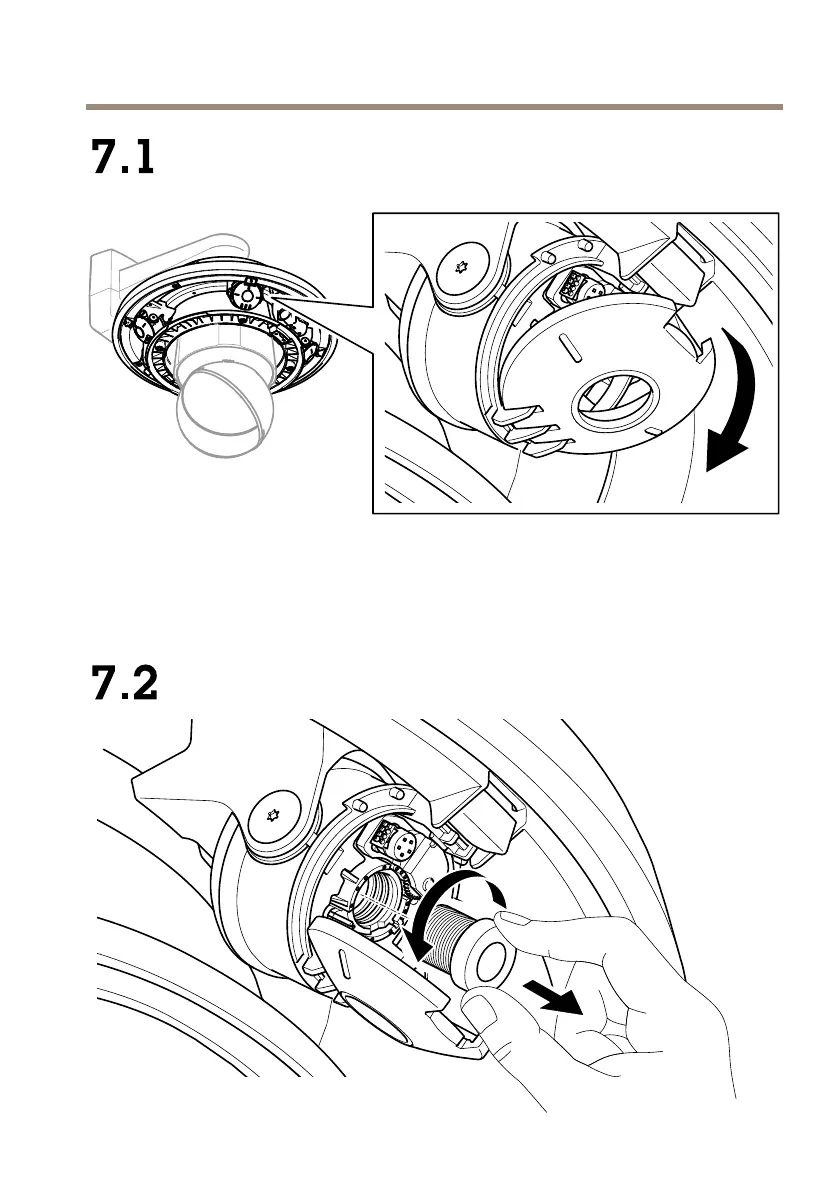 7.1

7.2