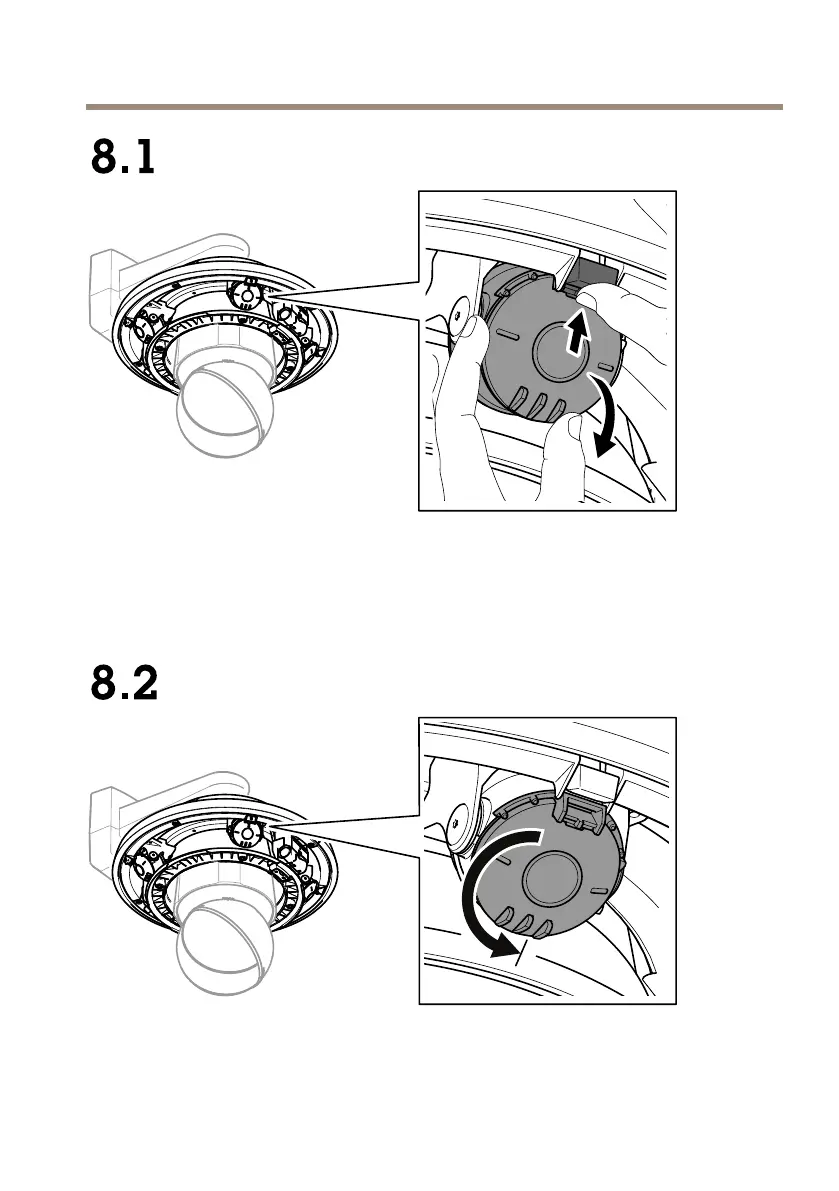 8.1

8.2