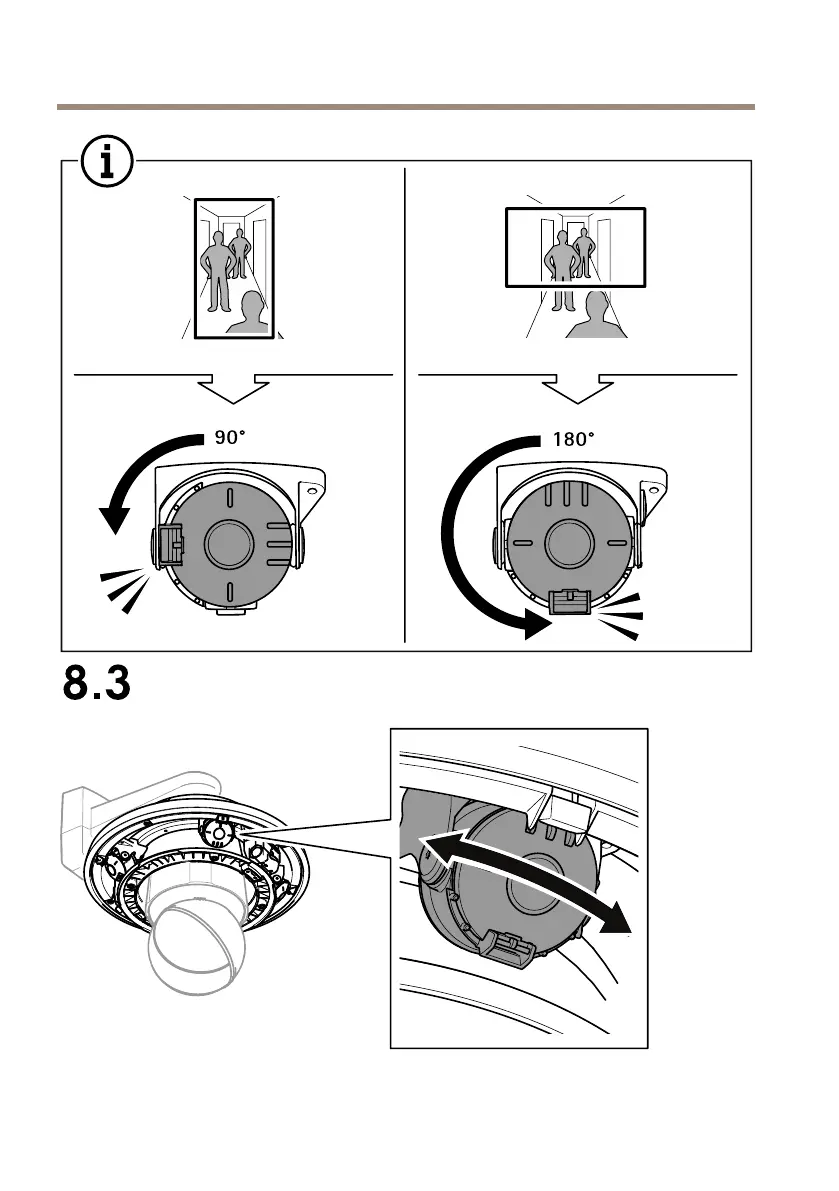 90°

180°

8.3