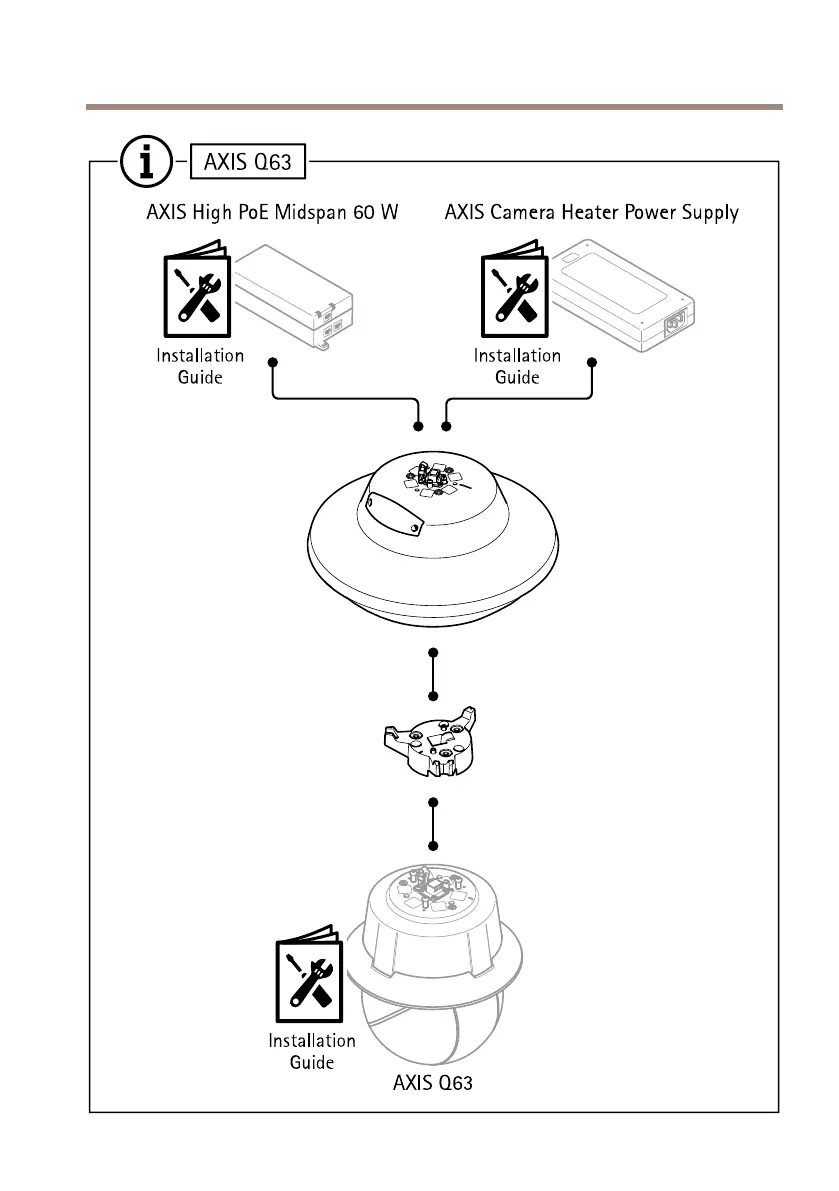 AXIS Q63

AXIS High PoE Midspan 60 W

AXIS Camera Heater Power Supply

Installation Guide

Installation Guide

Installation Guide

AXIS Q63