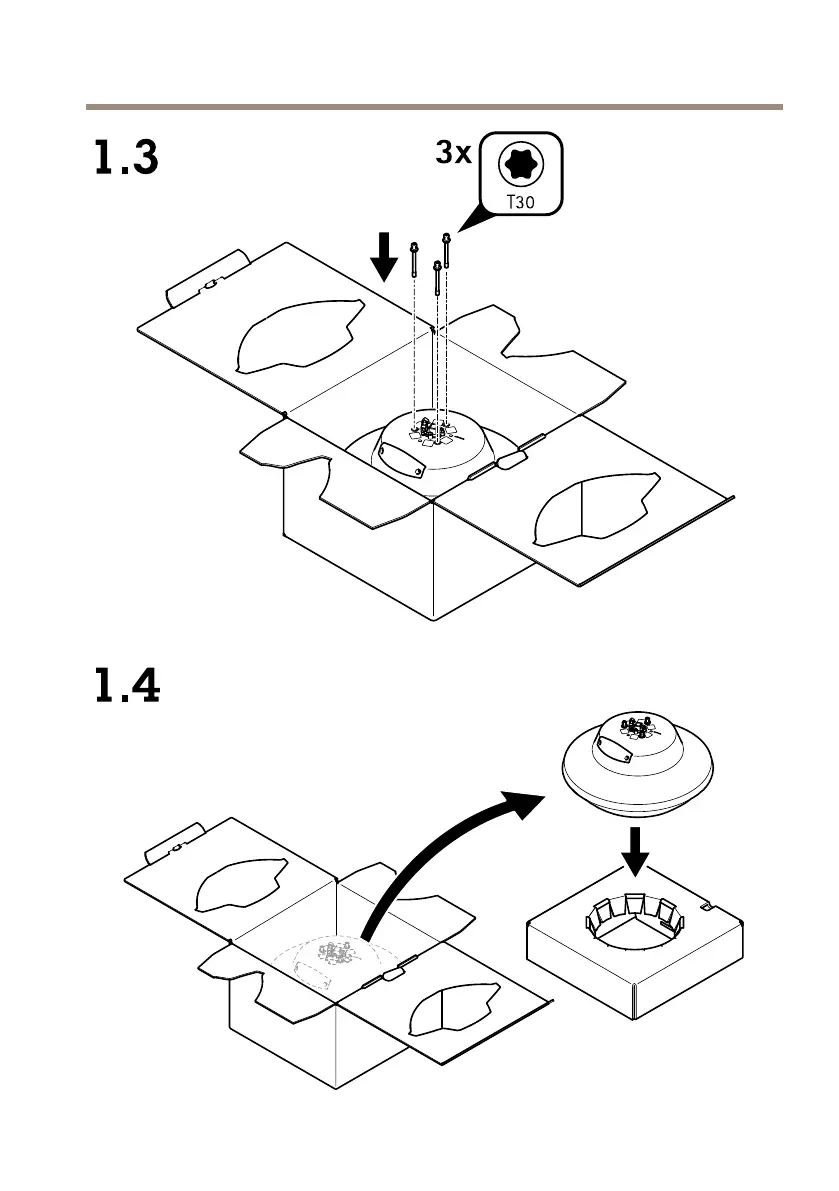 1.3

3x

T30

1.4