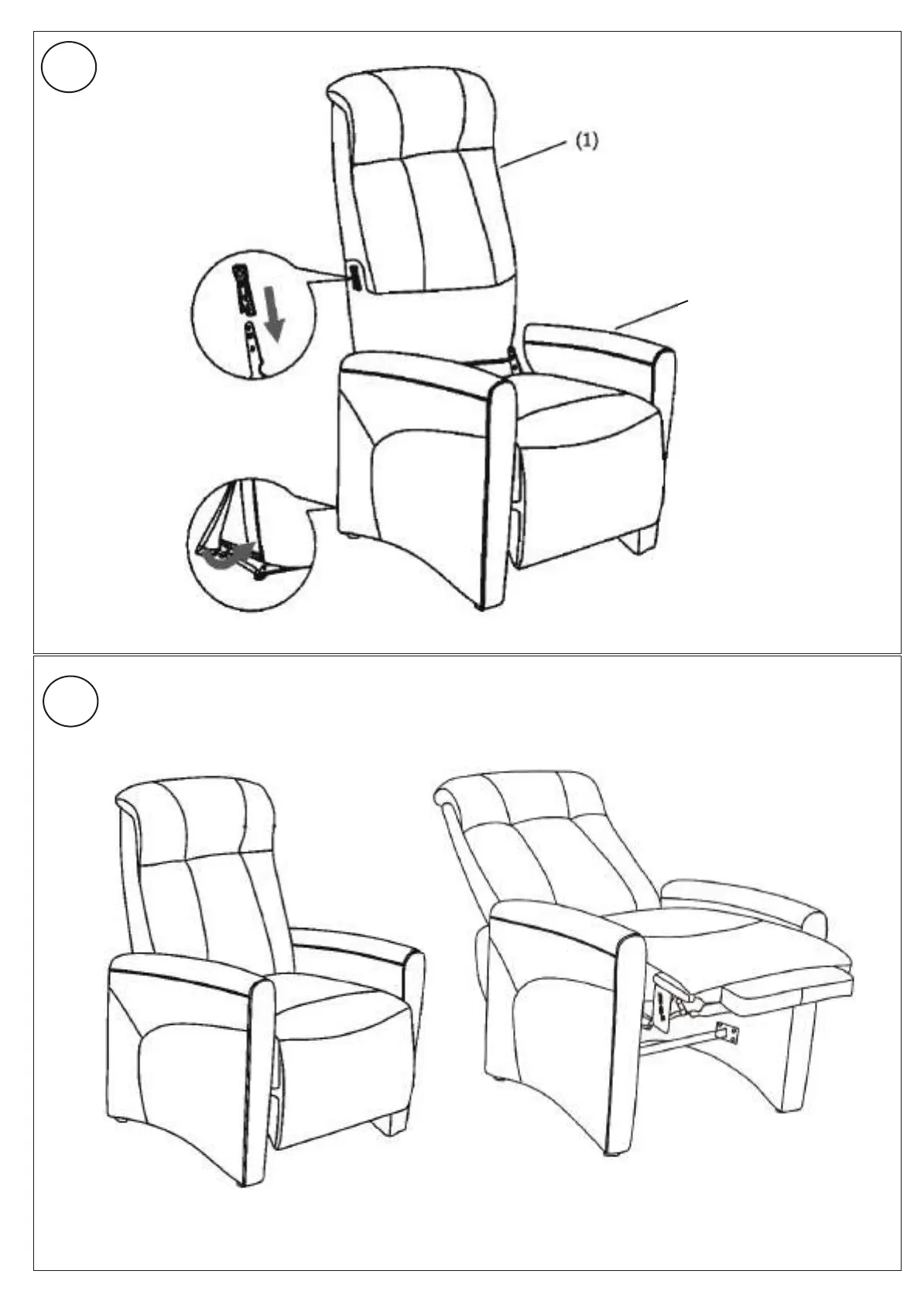 (1)