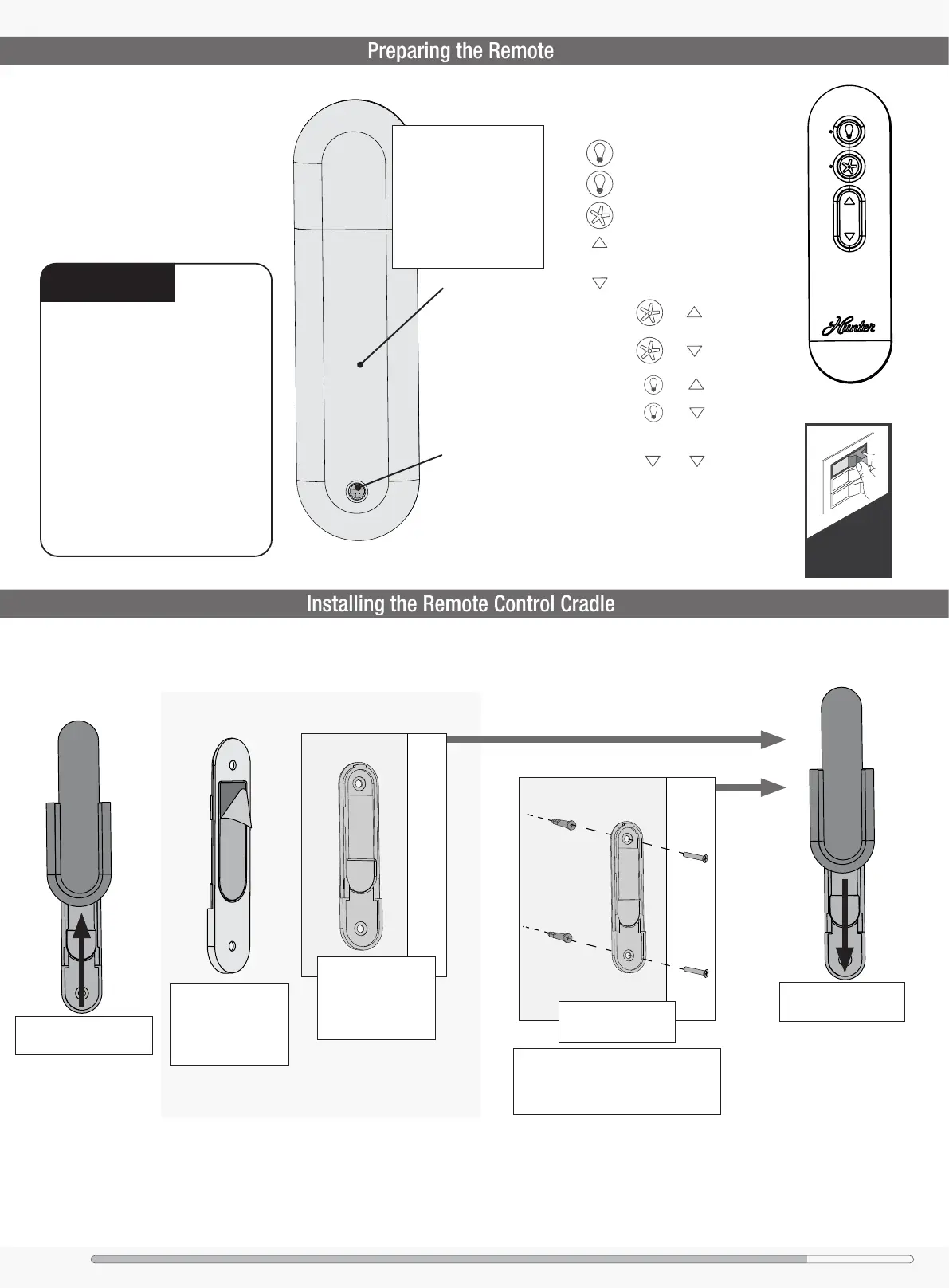 Preparing the Remote

Hunter

Installing the Remote Control Cradle