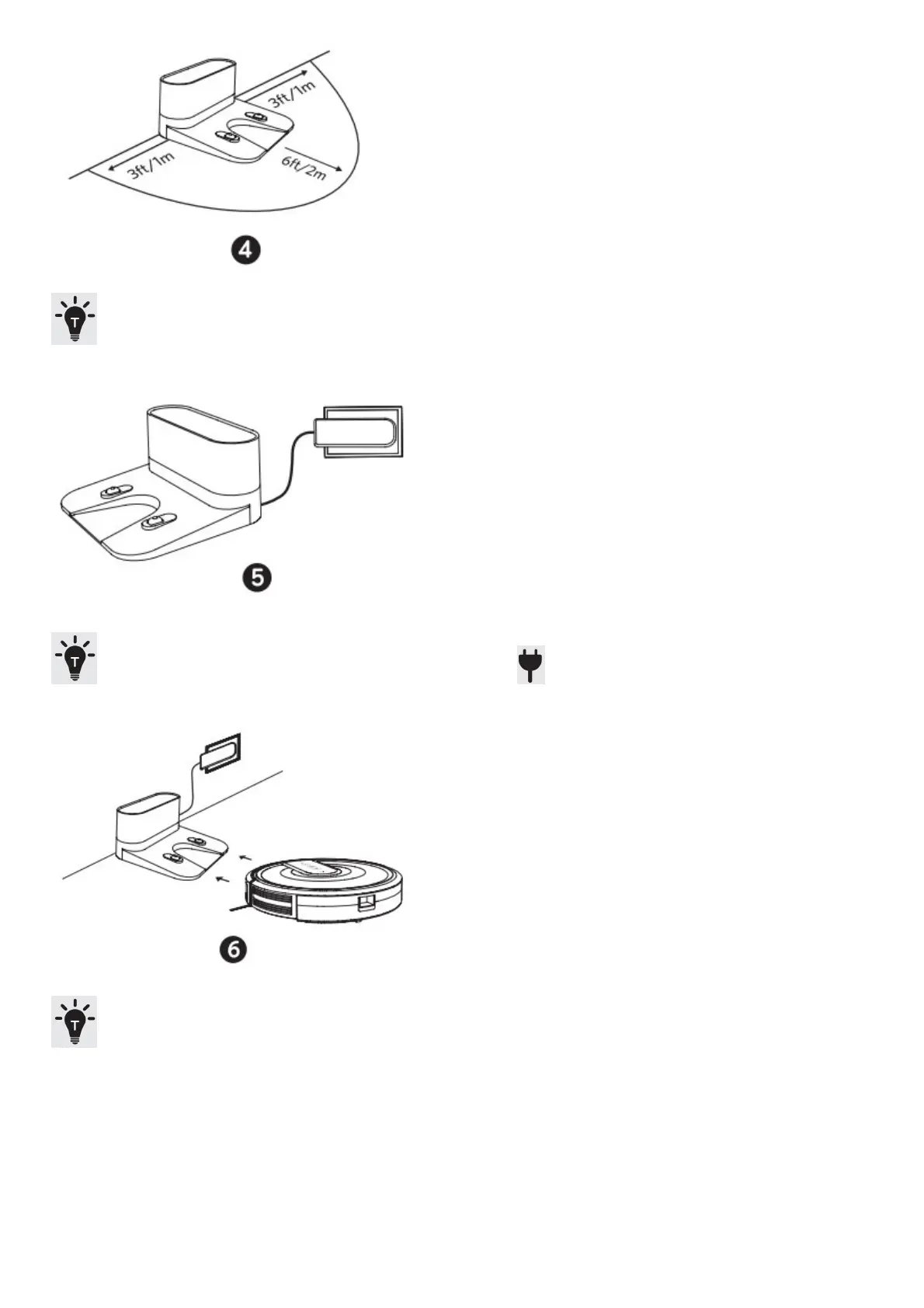 3ft/1m

3ft/1m

6ft/2m

4

T

5

T

6

T