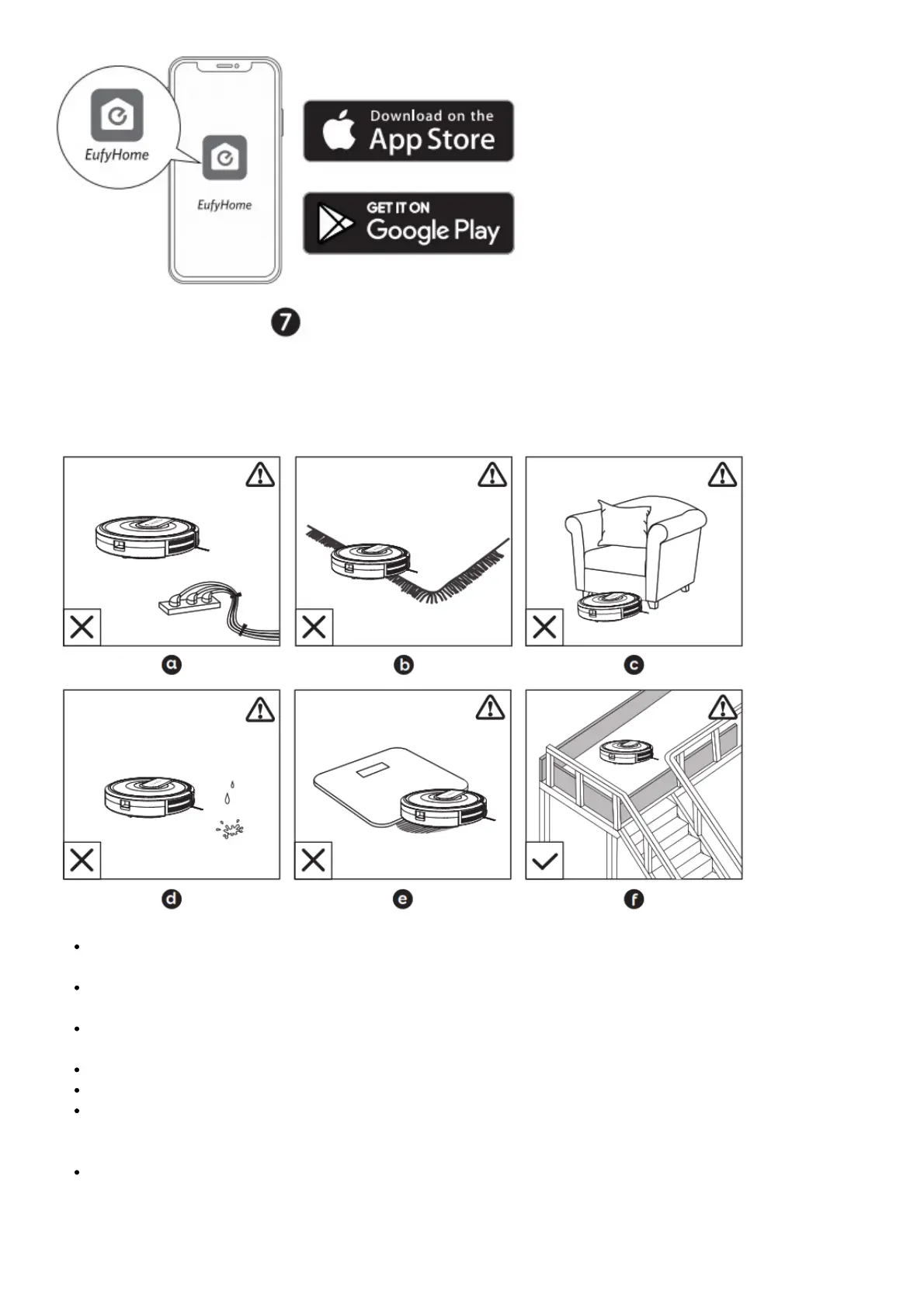 EufyHome

EufyHome

Download on the App Store

GET IT ON Google Play

7

a

b

c

d

e

f