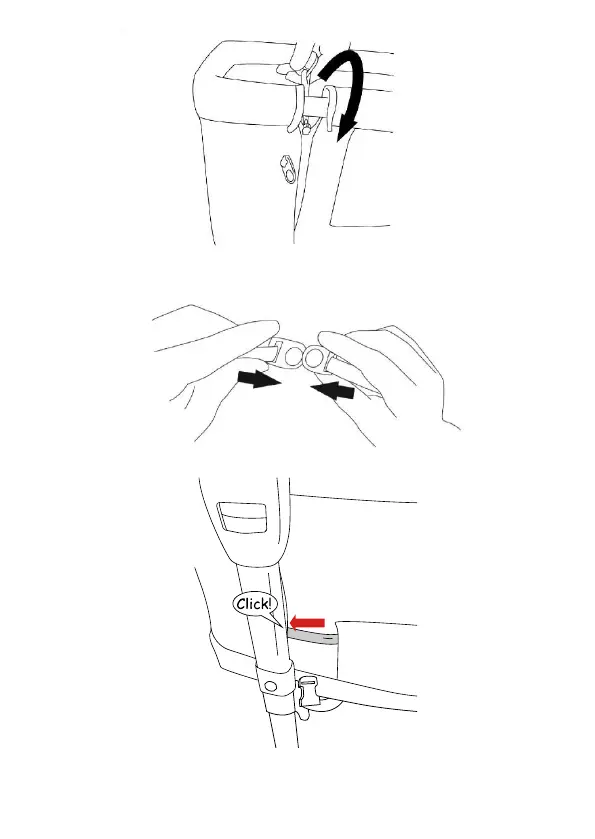 Click!