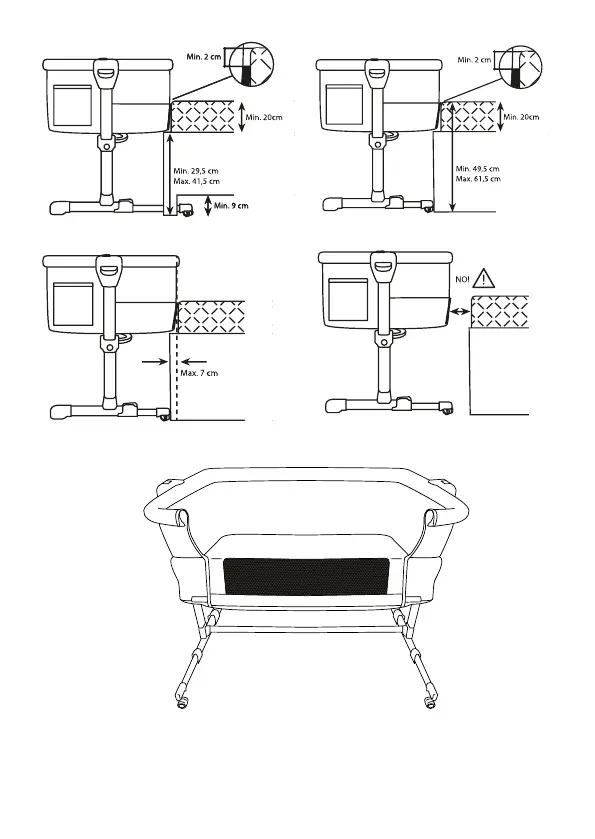 Min. 2 cm
Min. 20cm
Min. 29,5 cm
Max. 41,5 cm
Min. 9 cm

Min. 2 cm
Min. 20cm
Min. 49,5 cm
Max. 61,5 cm

Max. 7 cm

NO!