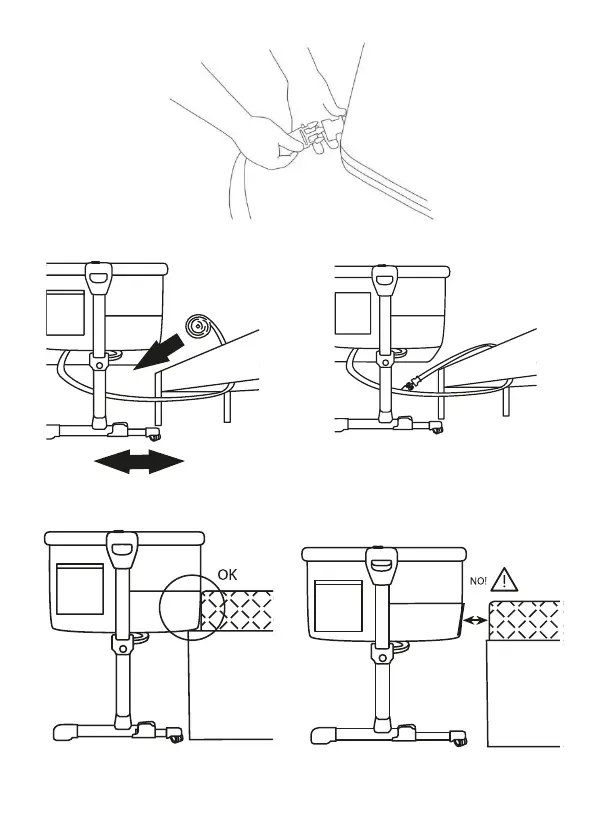 OK

NO!