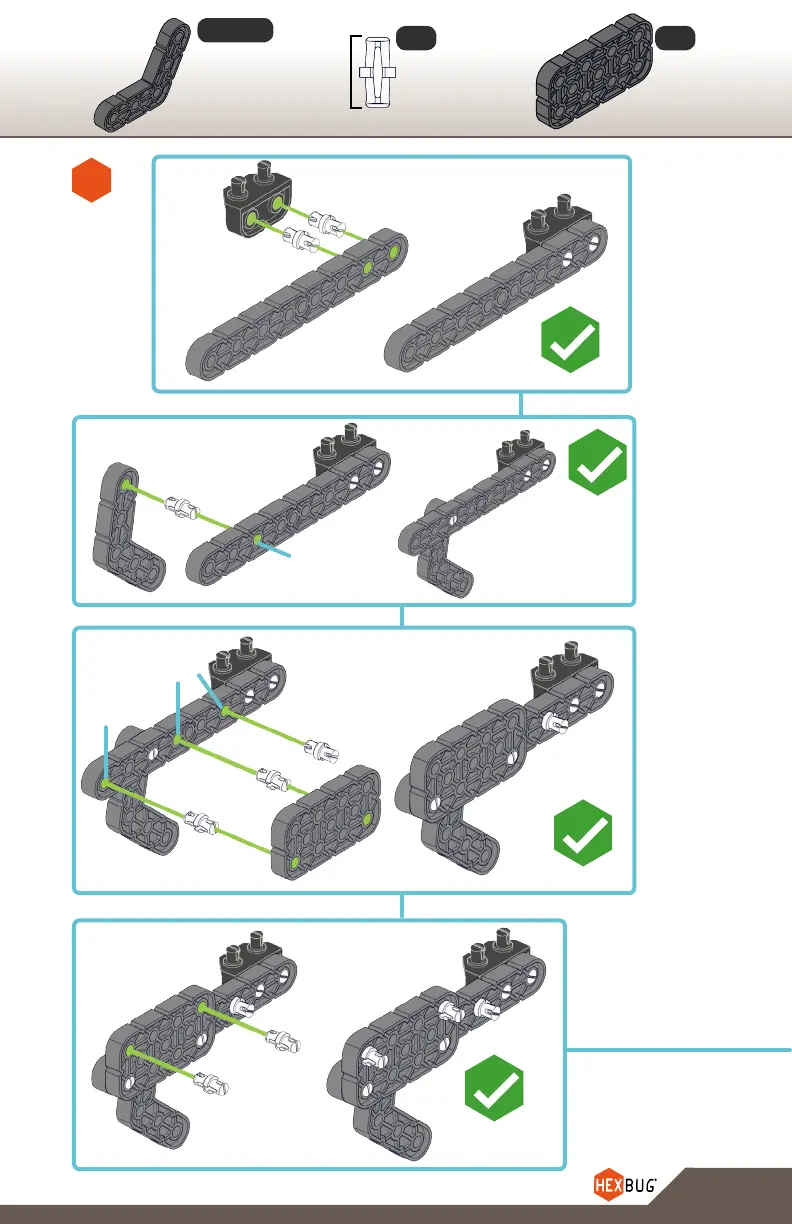 HEXBUG