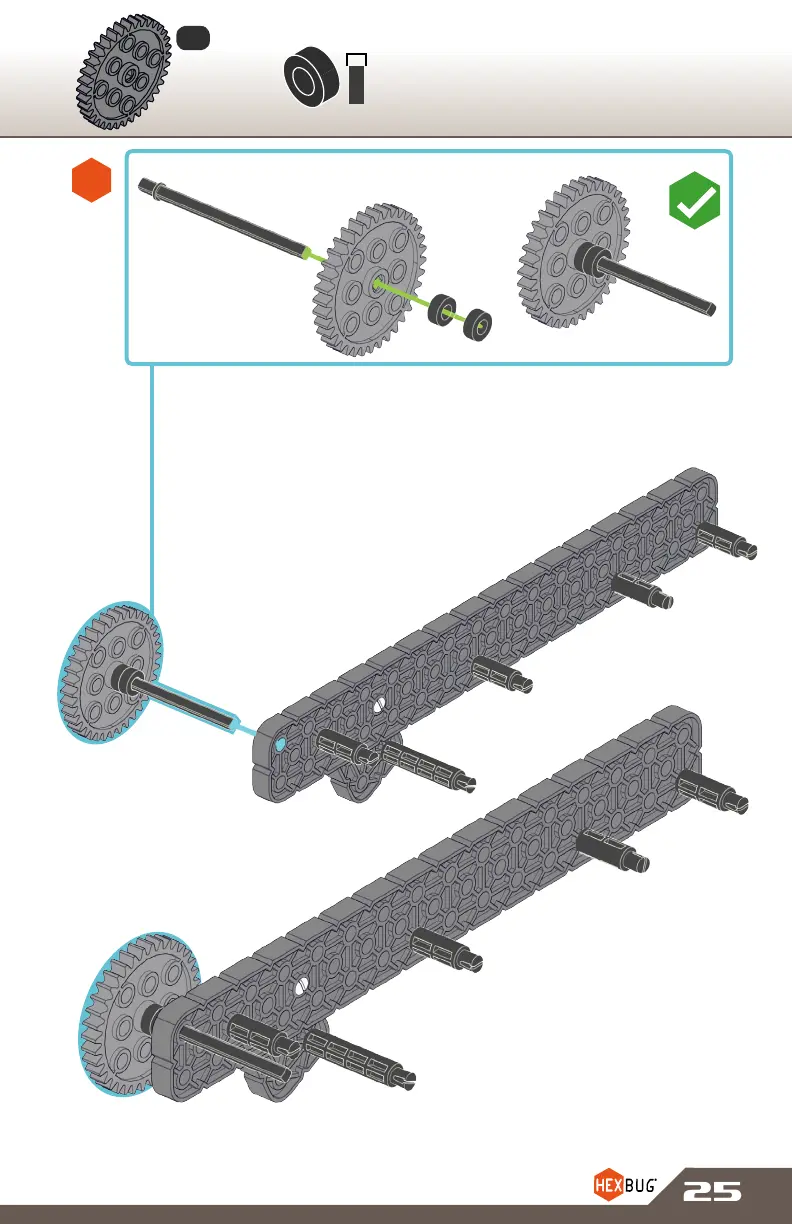 HEXBUG

25