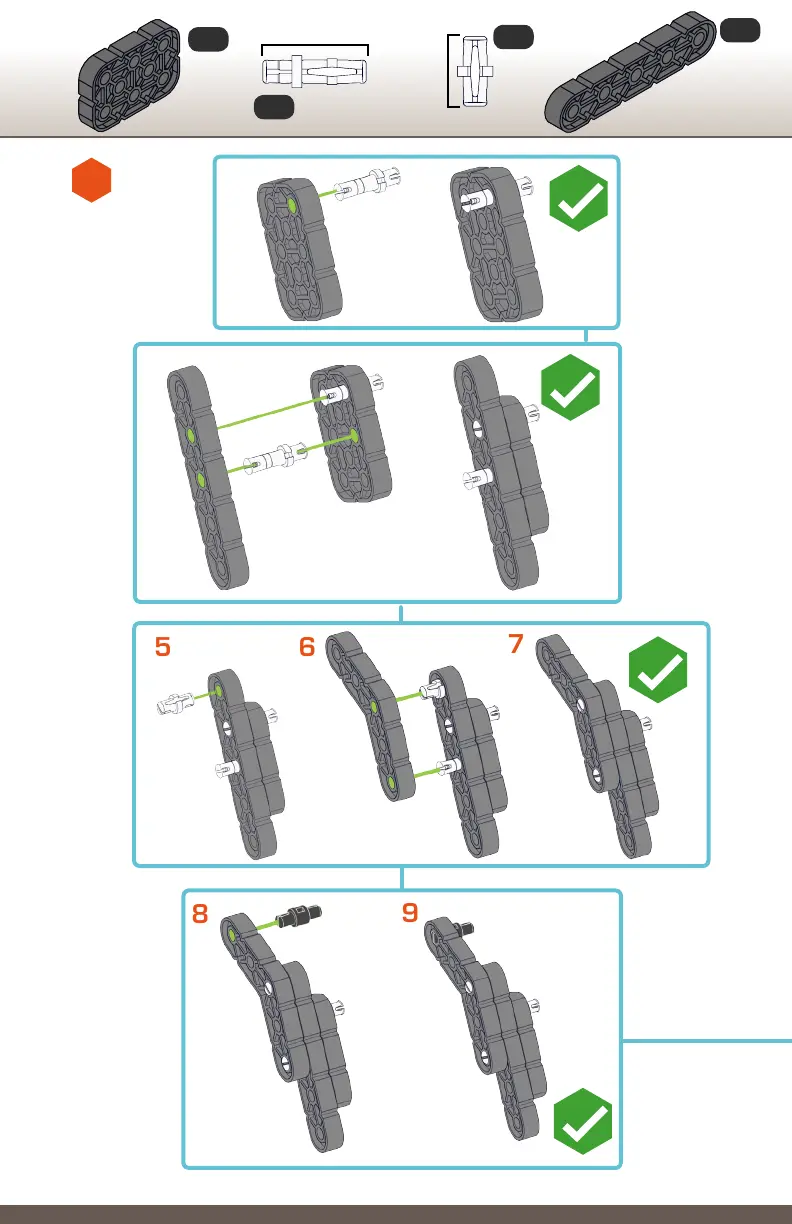 5

6

7

8

9