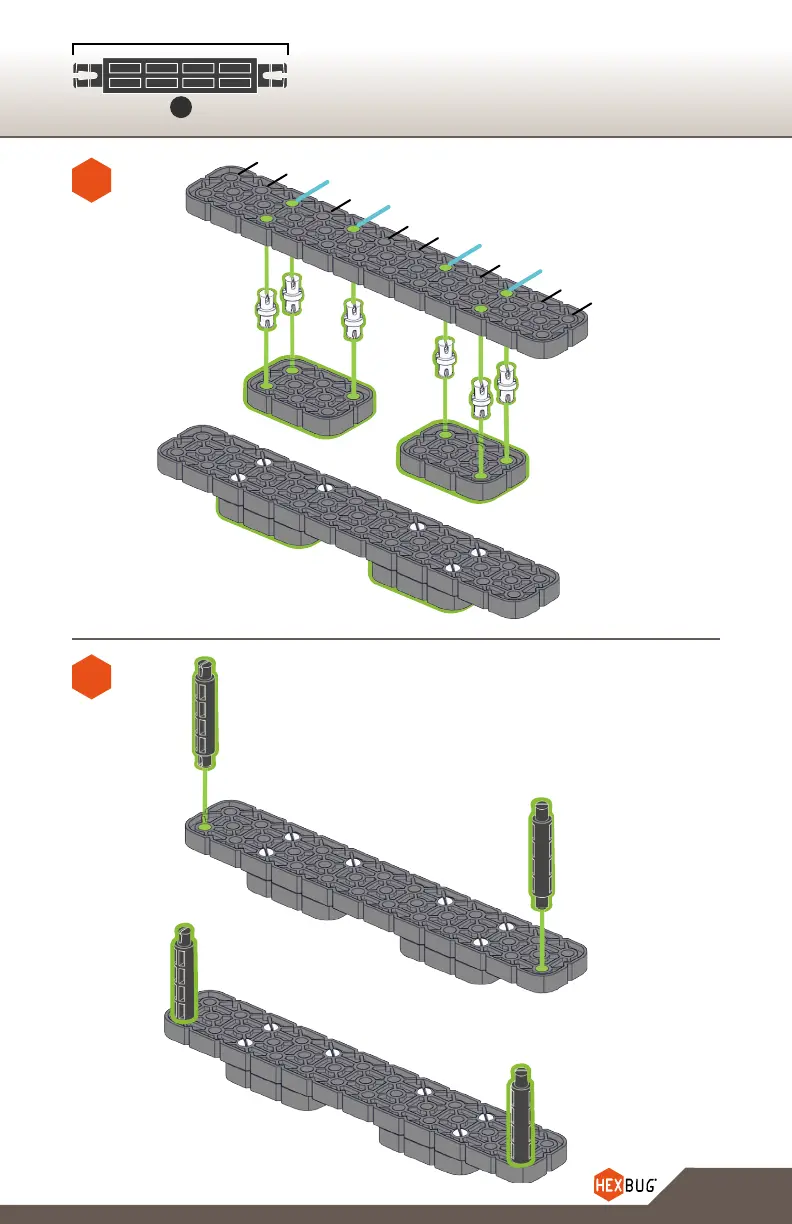 HEXBUG